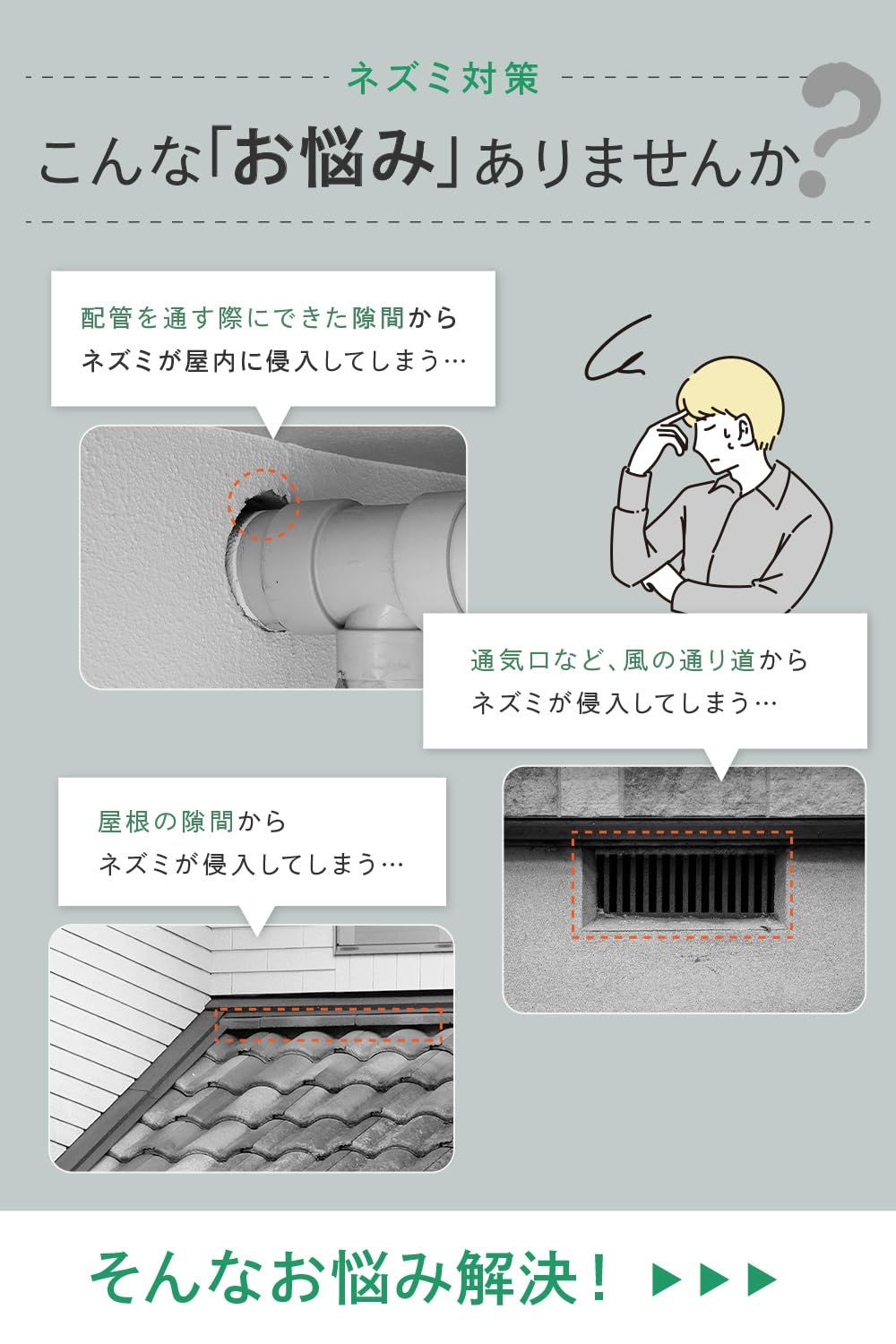 ネズミ対策

こんな「お悩み」ありませんか?

配管を通す際にできた隙間から
ネズミが屋内に侵入してしまう…

通気口など、風の通り道から
ネズミが侵入してしまう…

屋根の隙間から
ネズミが侵入してしまう…

そんなお悩み解決! ▶▶▶