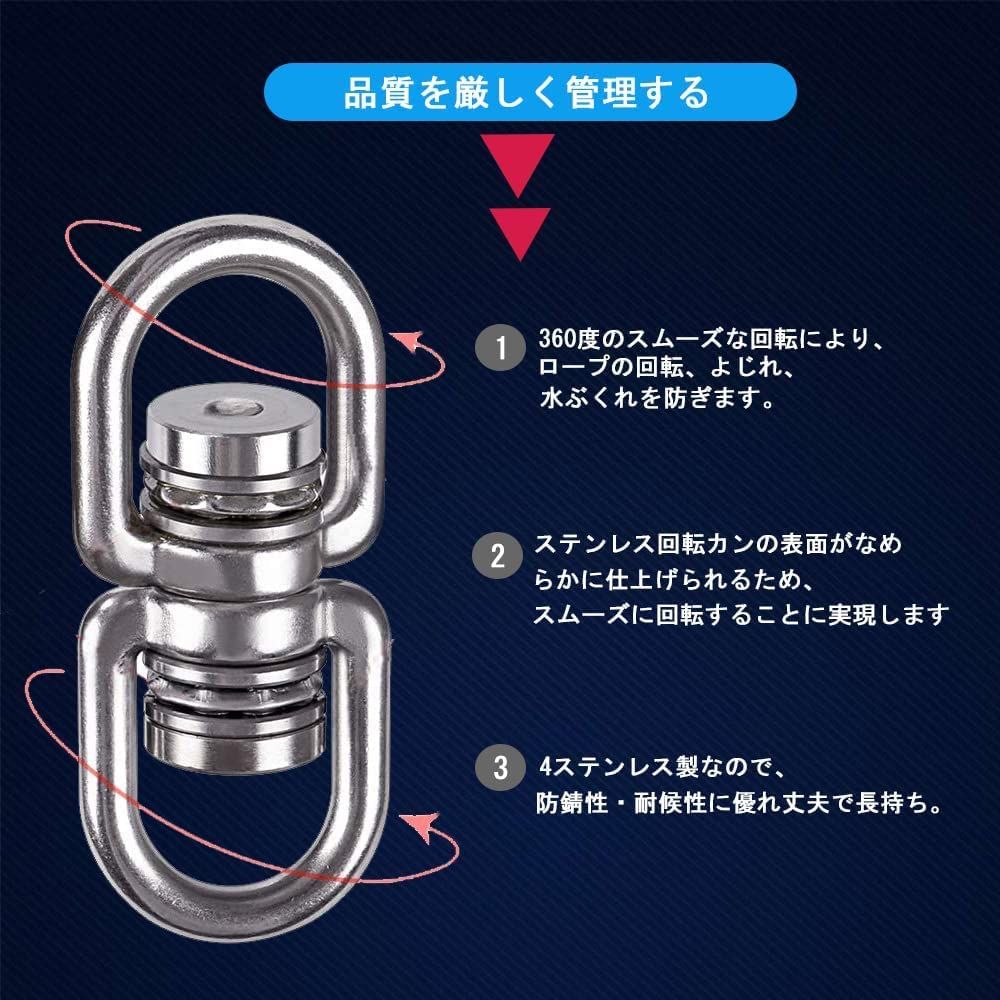 品質を厳しく管理する

1 360度のスムーズな回転により、ロープの回転、よじれ、水ぶくれを防ぎます。

2 ステンレス回転カンの表面がなめらかに仕上げられるため、スムーズに回転することに実現します

3 4ステンレス製なので、防錆性・耐候性に優れ丈夫で長持ち。