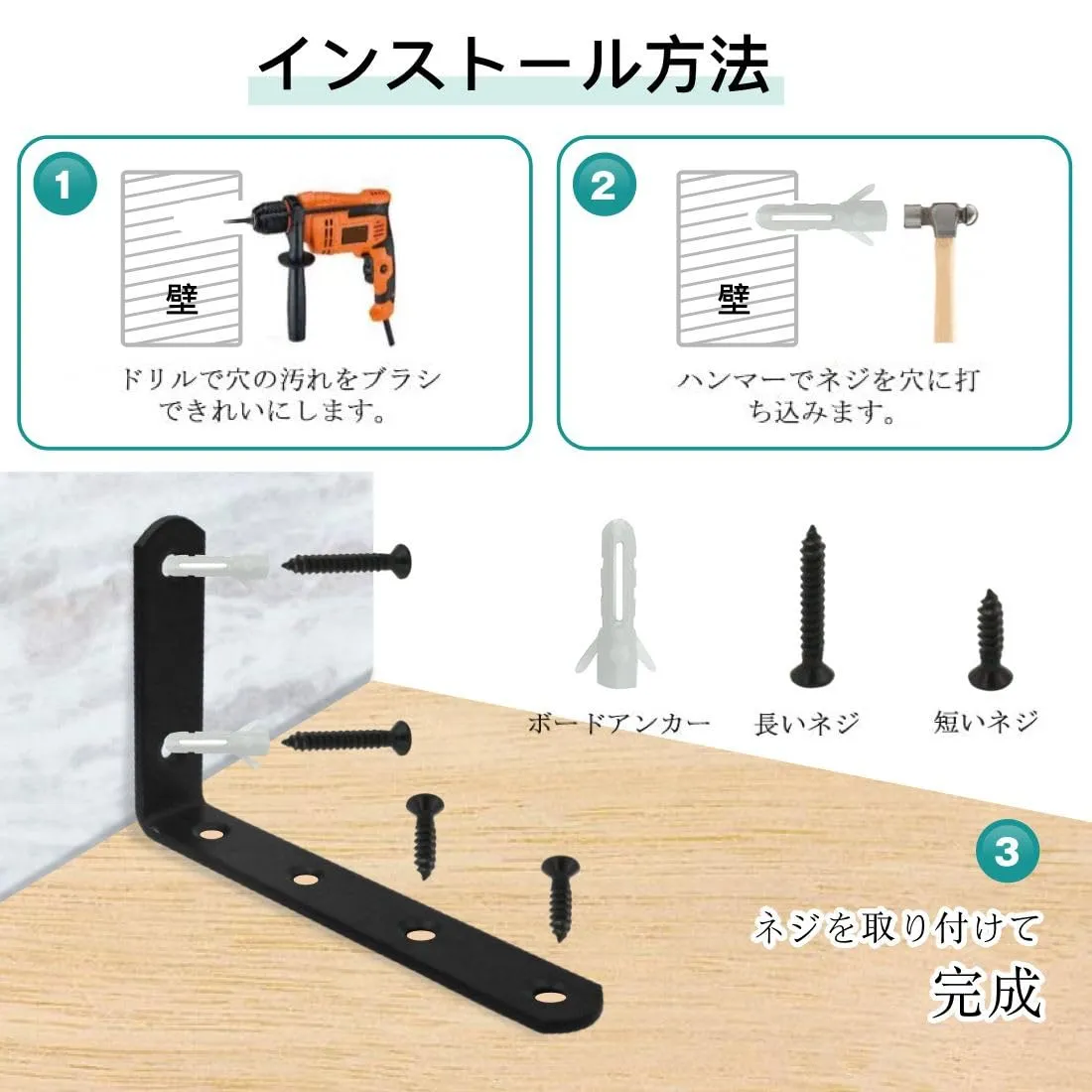 インストール方法

1

壁

ドリルで穴の汚れをブラシできれいにします。

2

壁

ハンマーでネジを穴に打ち込みます。

ボードアンカー

長いネジ

短いネジ

3

ネジを取り付けて

完成