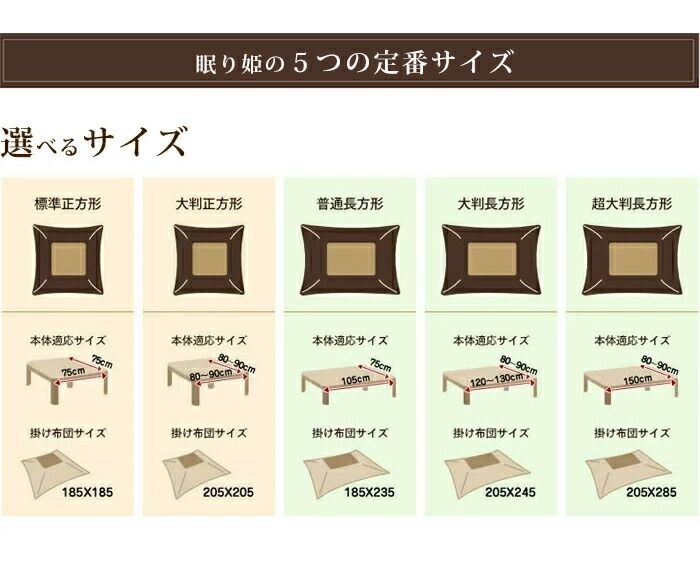 眠り姫の５つの定番サイズ

選べるサイズ

標準正方形

本体適応サイズ

75cm
75cm

掛け布団サイズ

185X185

大判正方形

本体適応サイズ

80～90cm
80～90cm

掛け布団サイズ

205X205

普通長方形

本体適応サイズ

75cm
105cm

掛け布団サイズ

185X235

大判長方形

本体適応サイズ

80～90cm
120～130cm

掛け布団サイズ

205X245

超大判長方形

本体適応サイズ

80～90cm
150cm

掛け布団サイズ

205X285