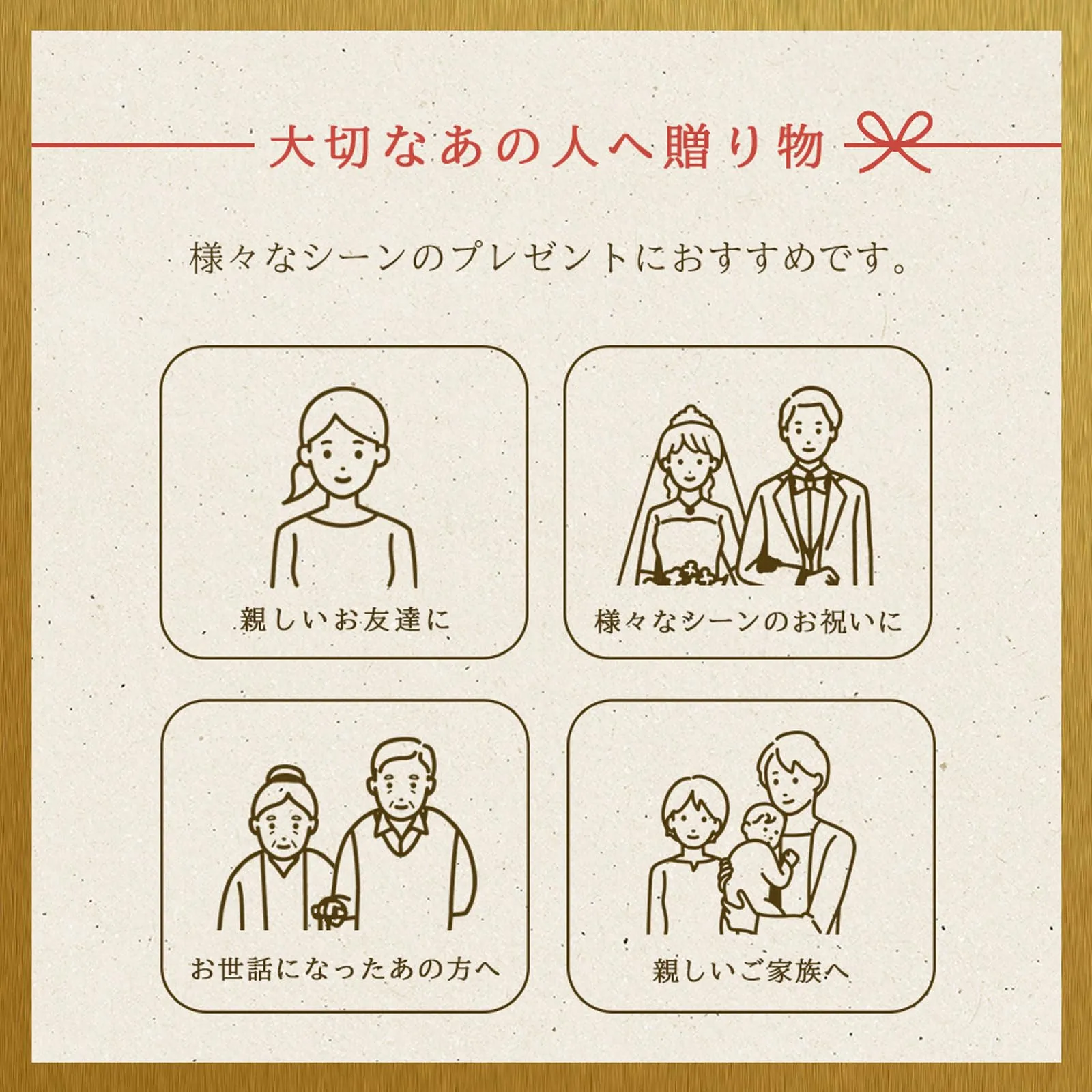 大切なあの人へ贈り物

様々なシーンのプレゼントにおすすめです。

親しいお友達に

様々なシーンのお祝いに

お世話になったあの方へ

親しいご家族へ