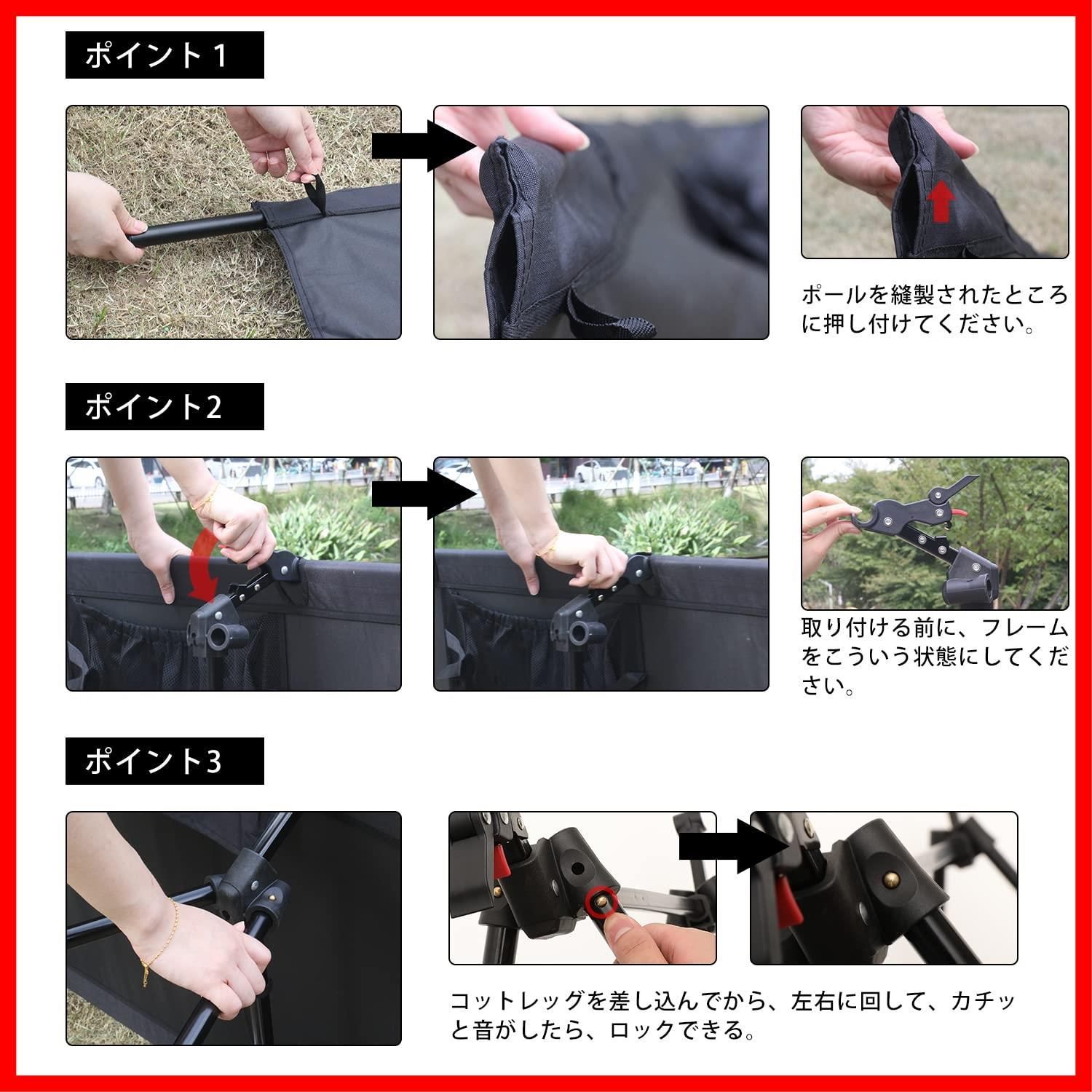 ポイント１

ポールを縫製されたところに押し付けてください。

ポイント2

取り付ける前に、フレームをこういう状態にしてください。

ポイント3

コットレッグを差し込んでから、左右に回して、カチッと音がしたら、ロックできる。