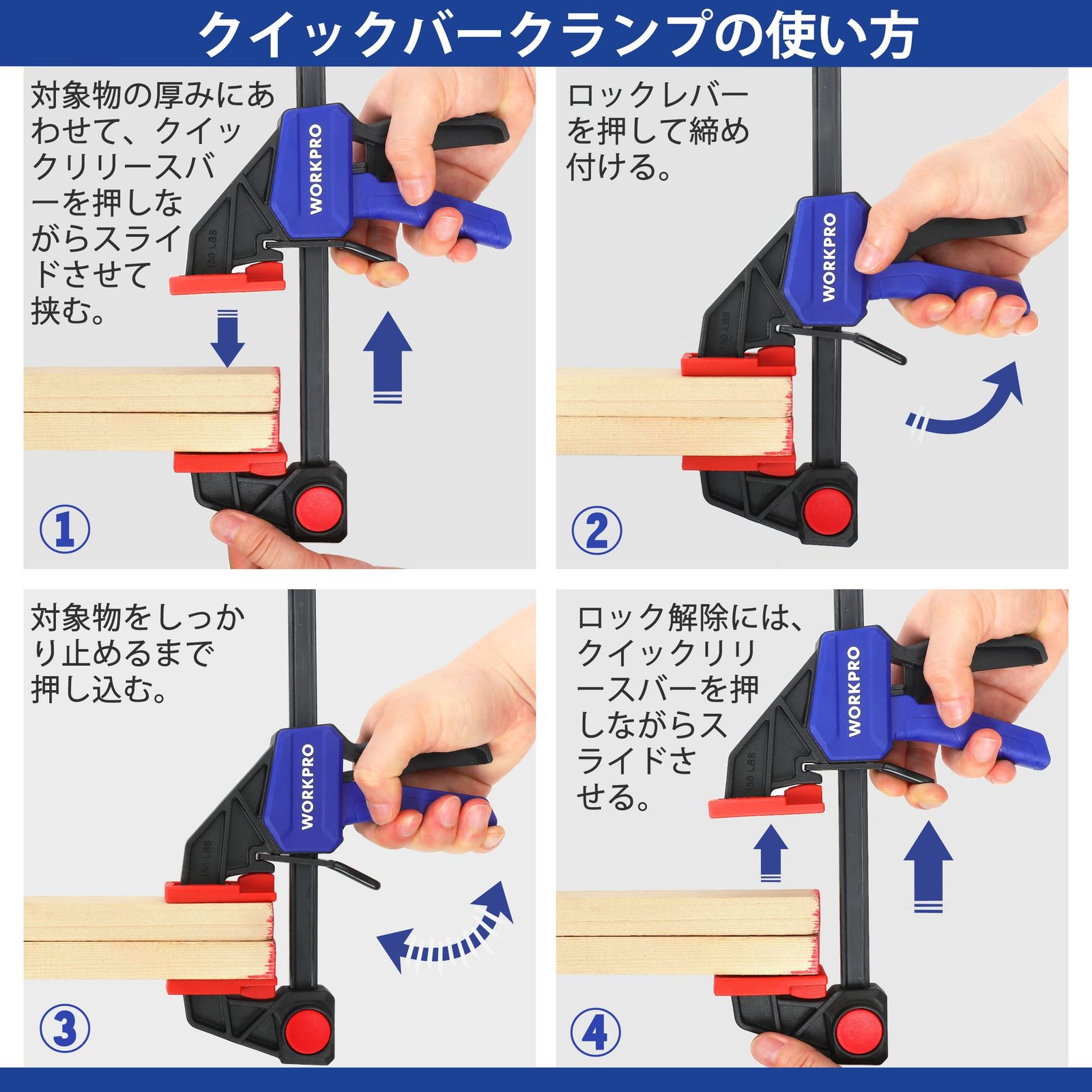 クイックバークランプの使い方

対象物の厚みにあわせて、クイックリリースバーを押しながらスライドさせて挟む。

WORKPRO

150 LBS

①

ロックレバーを押して締め付ける。

WORKPRO

150 LBS

②

対象物をしっかり止めるまで押し込む。

WORKPRO

150 LBS

③

ロック解除には、クイックリリースバーを押しながらスライドさせる。

WORKPRO

150 LBS

④