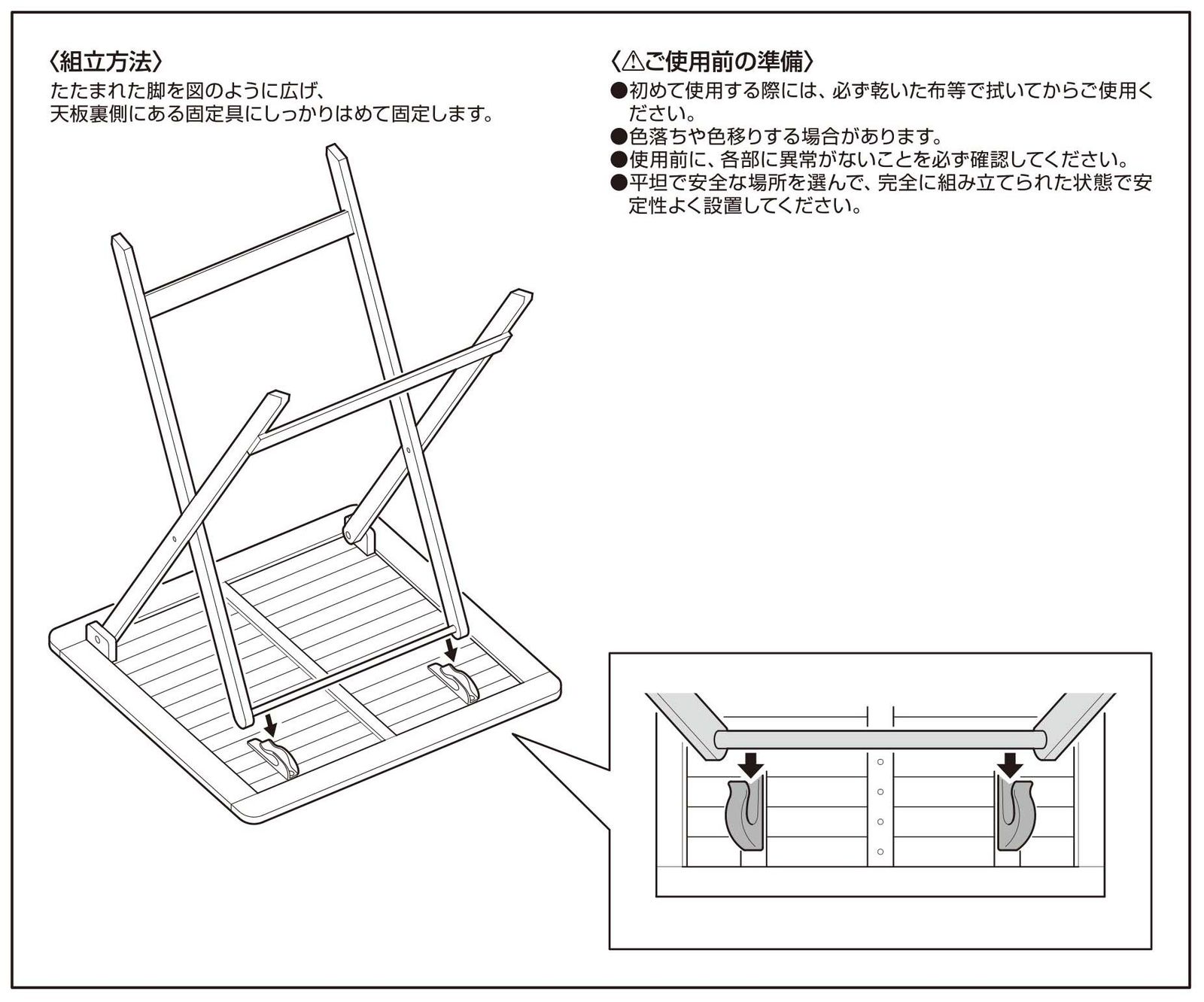 〈組立方法〉
たたまれた脚を図のように広げ、
天板裏側にある固定具にしっかりはめて固定します。

〈⚠ご使用前の準備〉
●初めて使用する際には、必ず乾いた布等で拭いてからご使用ください。
●色落ちや色移りする場合があります。
●使用前に、各部に異常がないことを必ず確認してください。
●平坦で安全な場所を選んで、完全に組み立てられた状態で安定性よく設置してください。