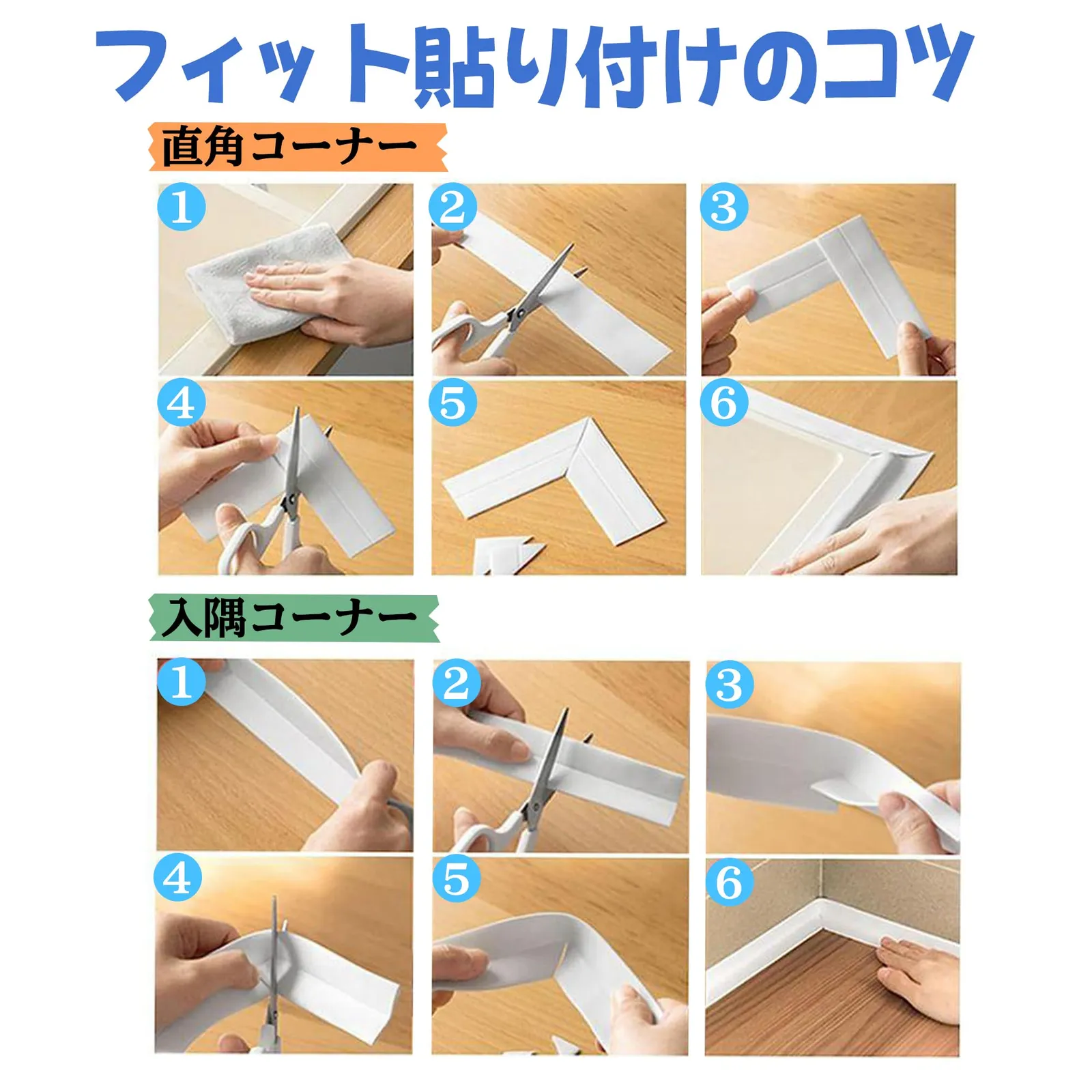 フィット貼り付けのコツ

直角コーナー

1

2

3

4

5

6

入隅コーナー

1

2

3

4

5

6