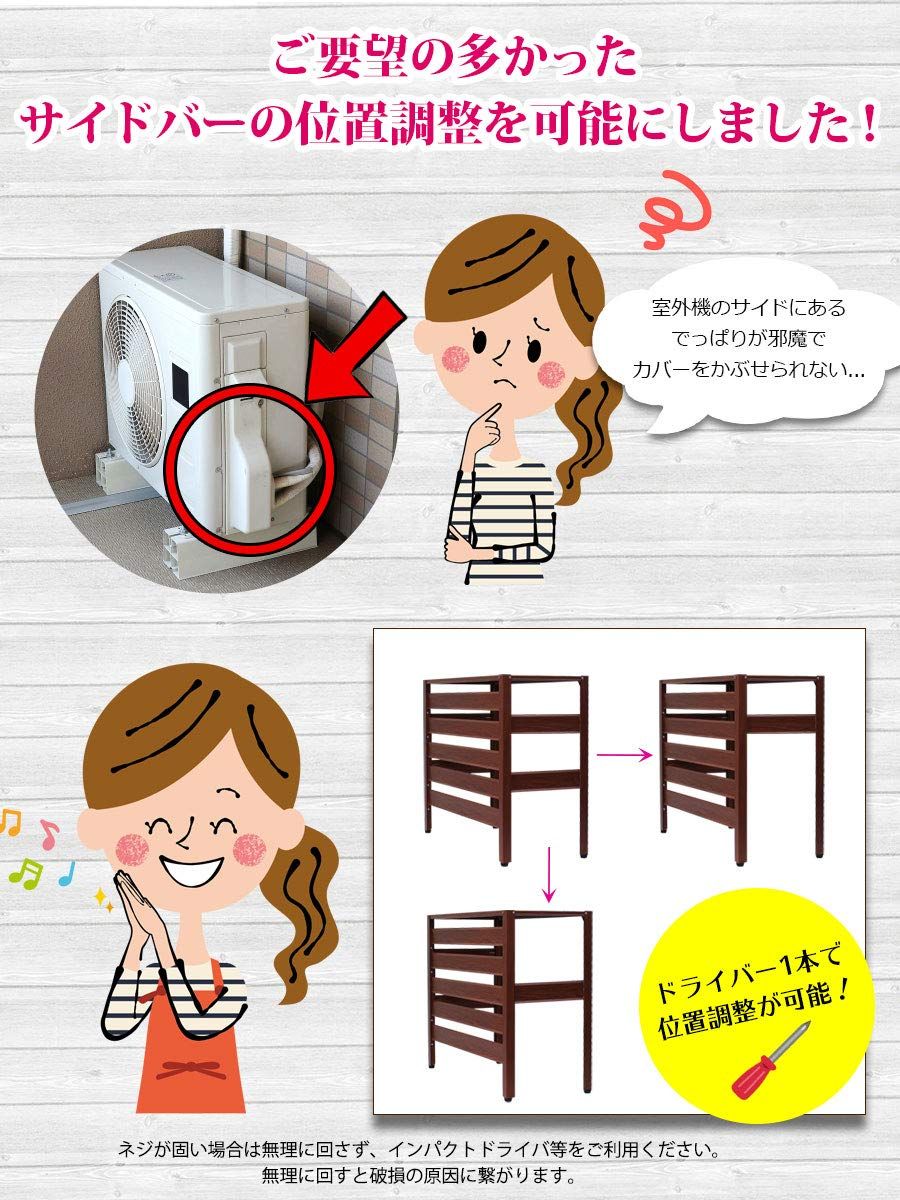 ご要望の多かった
サイドバーの位置調整を可能にしました！

室外機のサイドにある
でっぱりが邪魔で
カバーをかぶせられない…

ドライバー1本で
位置調整が可能！

ネジが固い場合は無理に回さず、インパクトドライバ等をご利用ください。
無理に回すと破損の原因に繋がります。