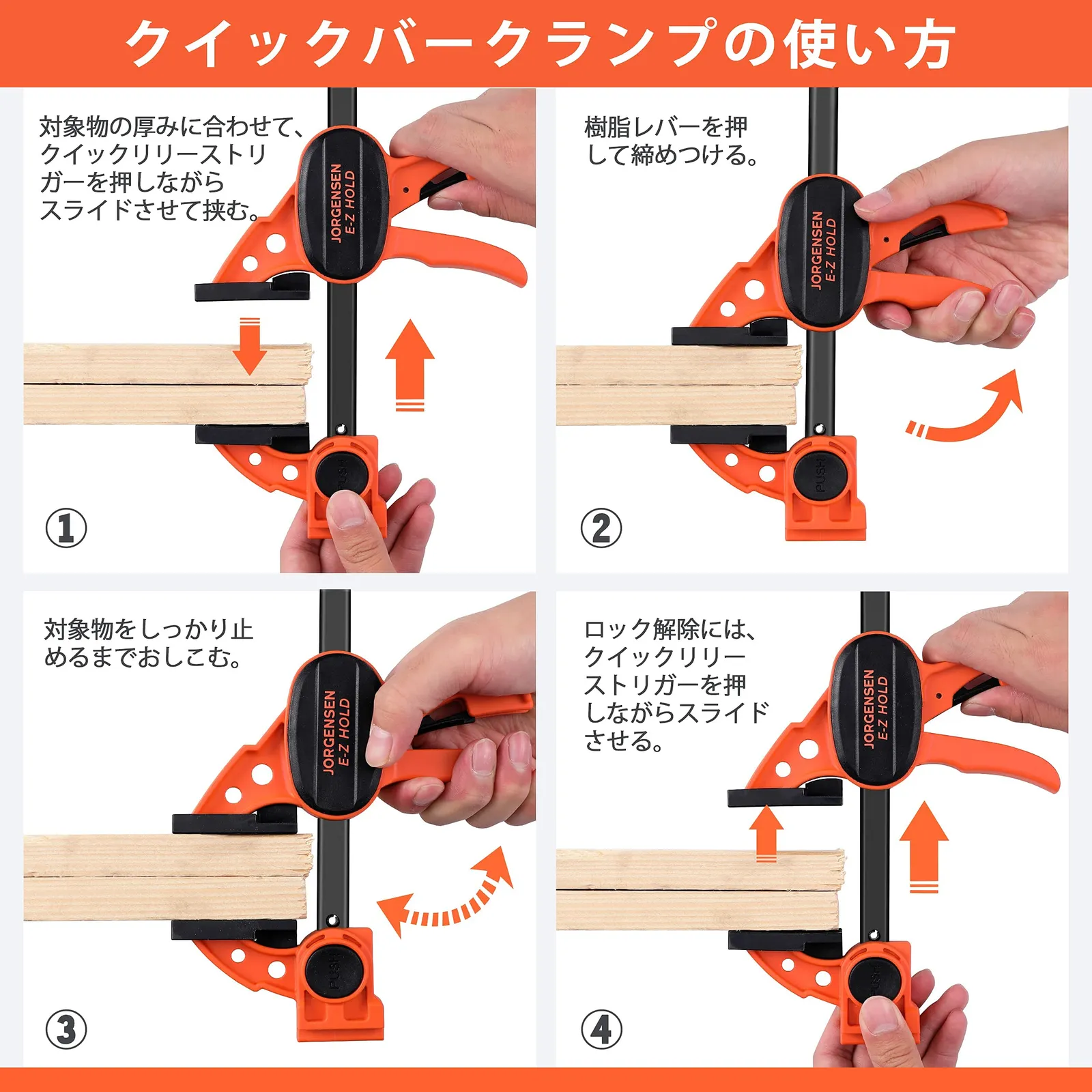 クイックバークランプの使い方

対象物の厚みに合わせて、クイックリリーストリガーを押しながらスライドさせて挟む。

JORGENSEN E-Z HOLD

PUSH

①

樹脂レバーを押して締めつける。

JORGENSEN E-Z HOLD

PUSH

②

対象物をしっかり止めるまでおしこむ。

JORGENSEN E-Z HOLD

PUSH

③

ロック解除には、クイックリリーストリガーを押しながらスライドさせる。

JORGENSEN E-Z HOLD

PUSH

④