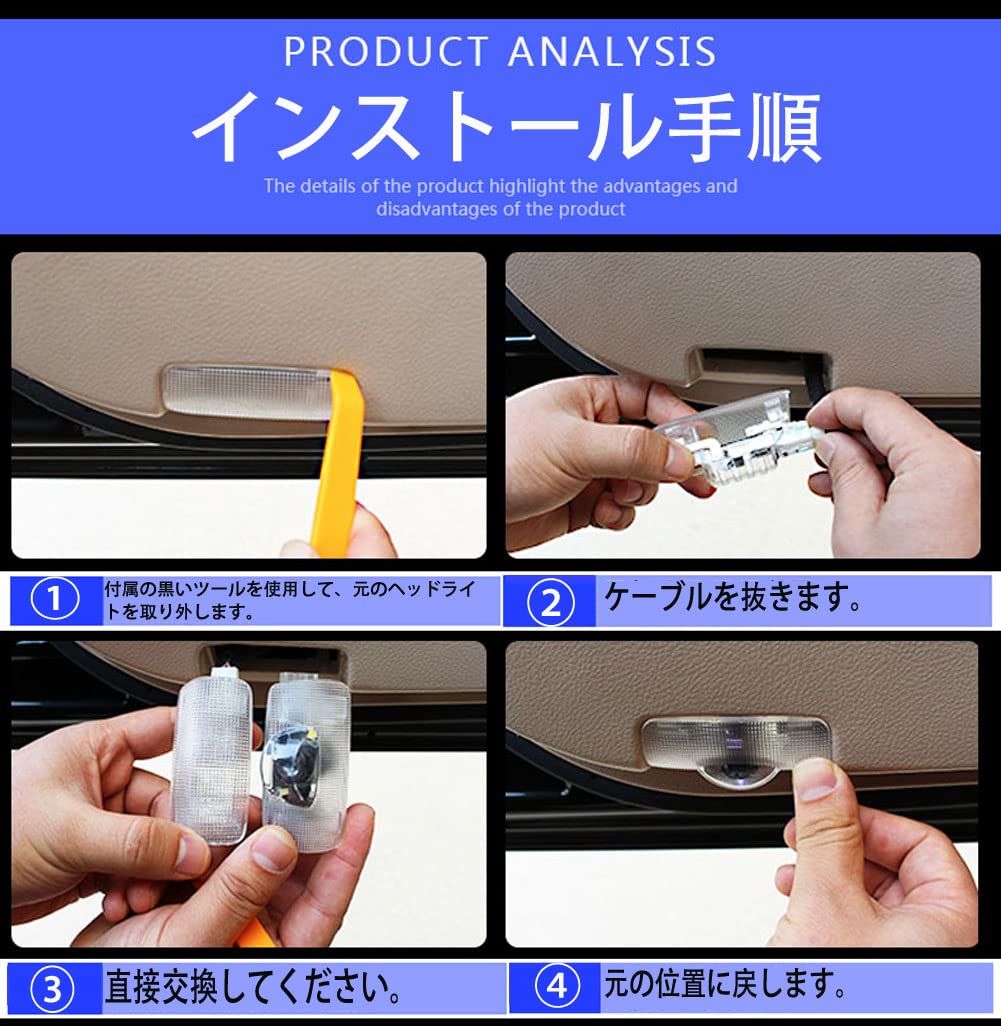 PRODUCT ANALYSIS

インストール手順

The details of the product highlight the advantages and disadvantages of the product

① 付属の黒いツールを使用して、元のヘッドライトを取り外します。

② ケーブルを抜きます。

③ 直接交換してください。

④ 元の位置に戻します。