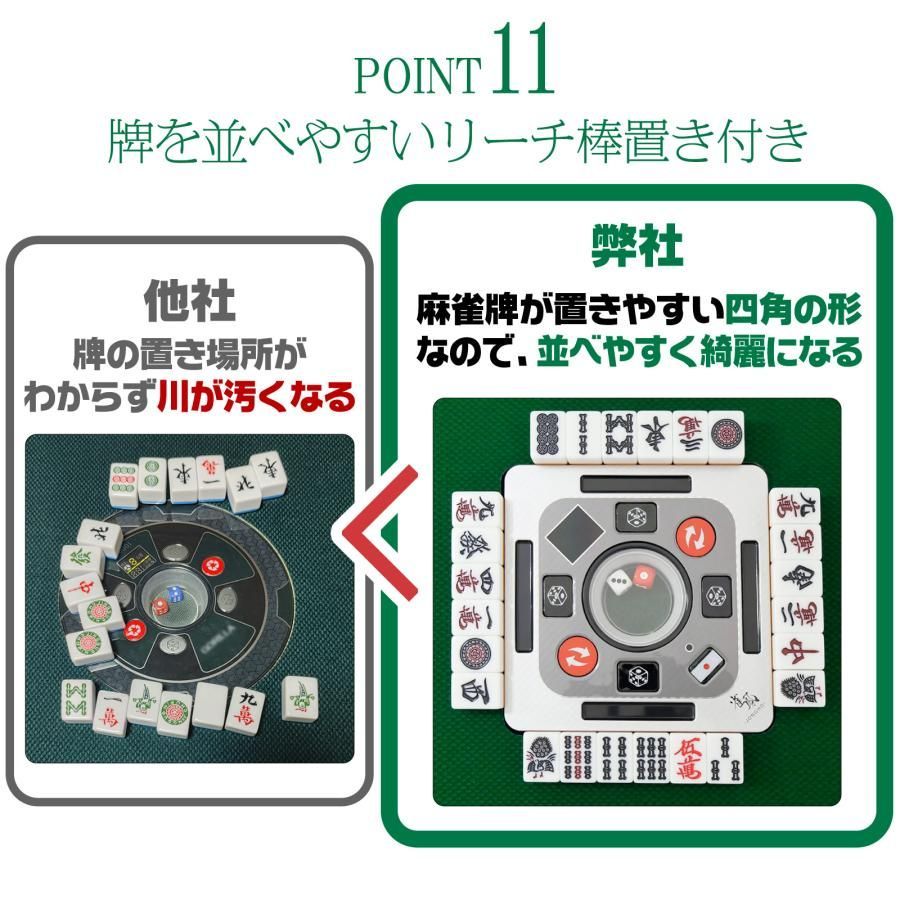 POINT 11
牌を並べやすいリーチ棒置き付き

他社
牌の置き場所がわからず川が汚くなる

弊社
麻雀牌が置きやすい四角の形なので、並べやすく綺麗になる