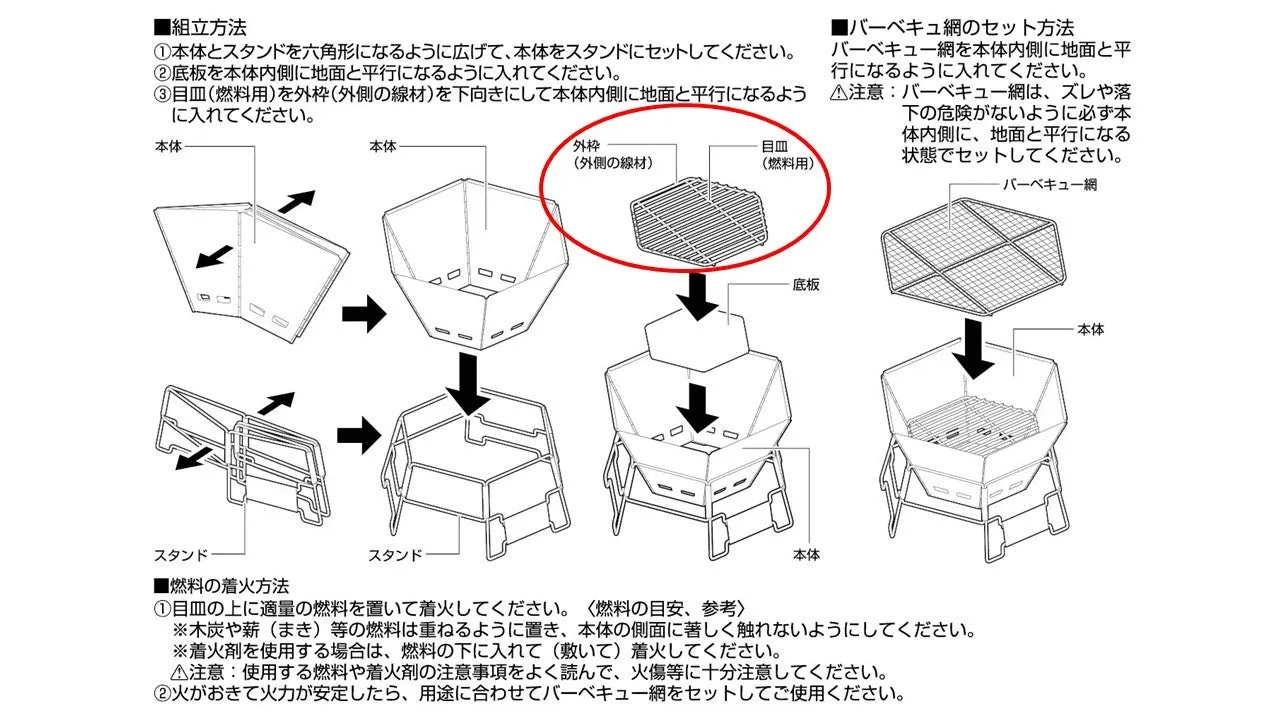 ■組立方法
①本体とスタンドを六角形になるように広げて、本体をスタンドにセットしてください。
②底板を本体内側に地面と平行になるように入れてください。
③目皿（燃料用）を外枠（外側の線材）を下向きにして本体内側に地面と平行になるように入れてください。

本体
本体
外枠（外側の線材）
目皿（燃料用）
底板
スタンド
スタンド
本体

■バーベキュ網のセット方法
バーベキュー網を本体内側に地面と平行になるように入れてください。
⚠注意：バーベキュー網は、ズレや落下の危険がないように必ず本体内側に、地面と平行になる状態でセットしてください。

バーベキュー網
本体

■燃料の着火方法
①目皿の上に適量の燃料を置いて着火してください。〈燃料の目安、参考〉
※木炭や薪（まき）等の燃料は重ねるように置き、本体の側面に著しく触れないようにしてください。
※着火剤を使用する場合は、燃料の下に入れて（敷いて）着火してください。
⚠注意：使用する燃料や着火剤の注意事項をよく読んで、火傷等に十分注意してください。
②火がおきて火力が安定したら、用途に合わせてバーベキュー網をセットしてご使用ください。