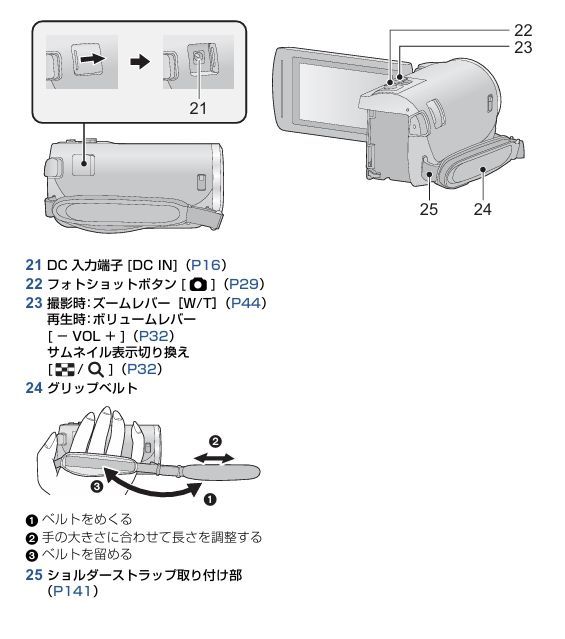 21

22
23

25
24

21 DC 入力端子 [DC IN]（P16）
22 フォトショットボタン [ ]（P29）
23 撮影時：ズームレバー [W/T]（P44）
再生時：ボリュームレバー
[ − VOL + ]（P32）
サムネイル表示切り換え
[ / ]（P32）
24 グリップベルト

❷
❸
❶

❶ ベルトをめくる
❷ 手の大きさに合わせて長さを調整する
❸ ベルトを留める
25 ショルダーストラップ取り付け部（P141）