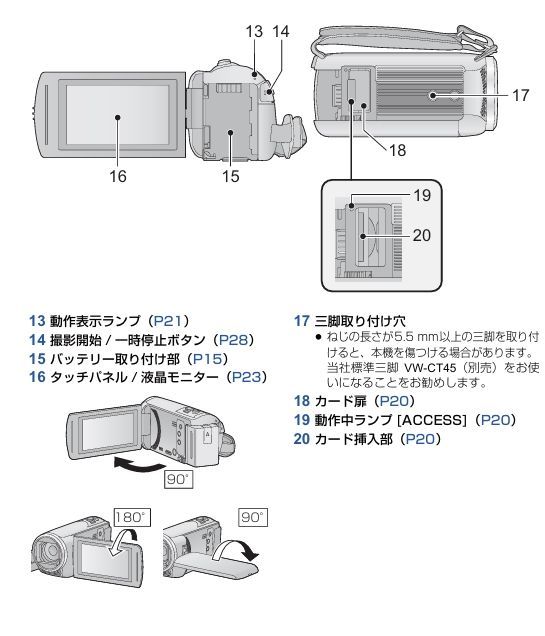 13 14

17

18

16 15

19

20

13 動作表示ランプ（P21）
14 撮影開始 / 一時停止ボタン（P28）
15 バッテリー取り付け部（P15）
16 タッチパネル / 液晶モニター（P23）

90°

180°

90°

17 三脚取り付け穴
● ねじの長さが5.5 mm以上の三脚を取り付けると、本機を傷つける場合があります。当社標準三脚 VW-CT45（別売）をお使いになることをお勧めします。

18 カード扉（P20）
19 動作中ランプ [ACCESS]（P20）
20 カード挿入部（P20）