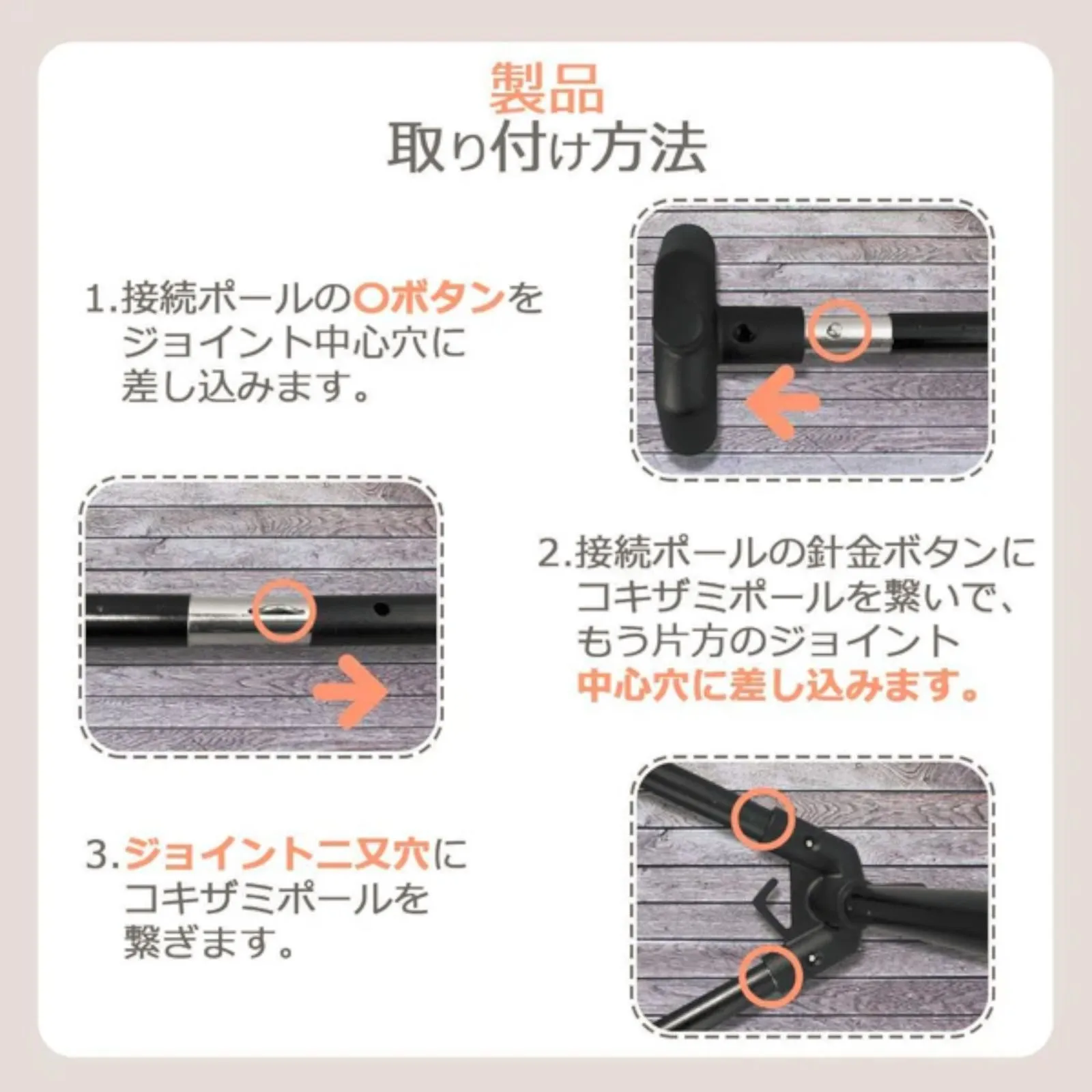 製品
取り付け方法

1.接続ポールの〇ボタンをジョイント中心穴に差し込みます。

2.接続ポールの針金ボタンにコキザミポールを繋いで、もう片方のジョイント中心穴に差し込みます。

3.ジョイント二又穴にコキザミポールを繋ぎます。