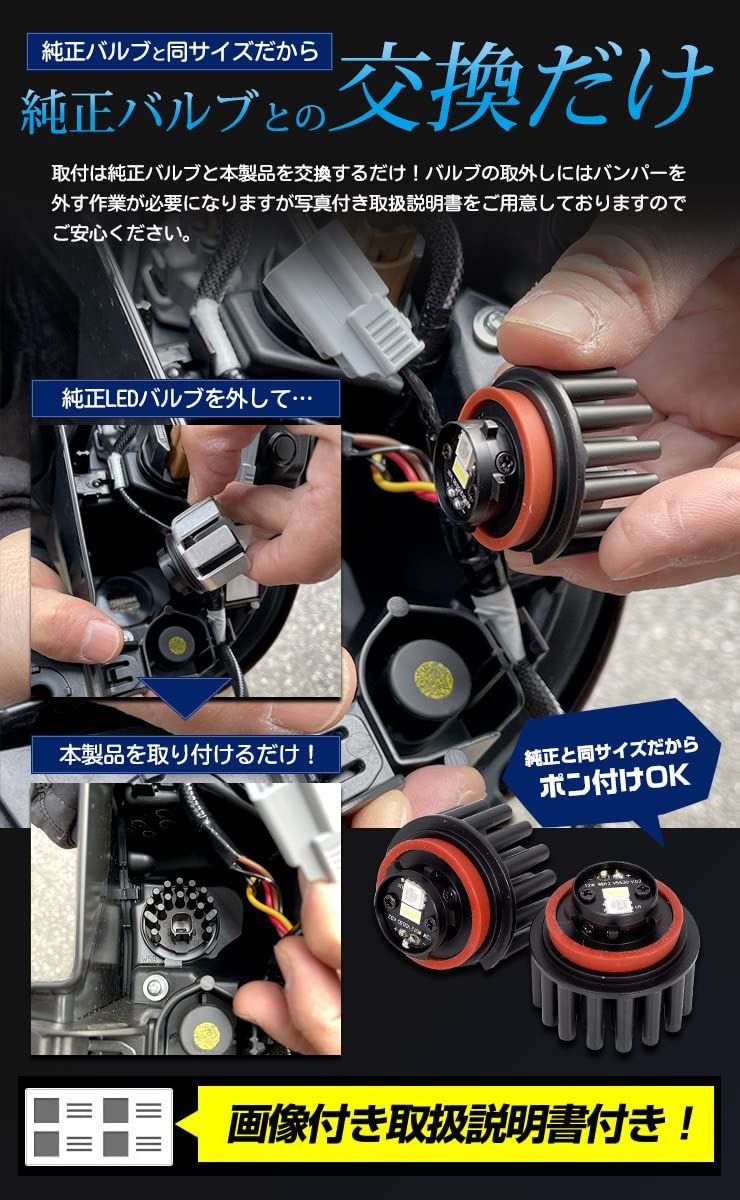 純正バルブと同サイズだから

純正バルブとの交換だけ

取付は純正バルブと本製品を交換するだけ！バルブの取外しにはバンパーを外す作業が必要になりますが写真付き取扱説明書をご用意しておりますのでご安心ください。

純正LEDバルブを外して…

本製品を取り付けるだけ！

純正と同サイズだから
ポン付けOK

画像付き取扱説明書付き！