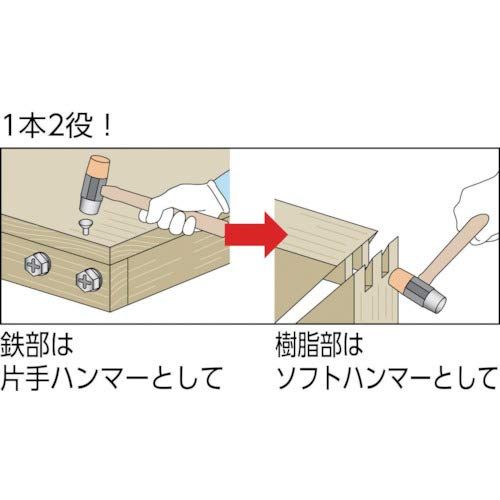 1本2役！

鉄部は
片手ハンマーとして

樹脂部は
ソフトハンマーとして