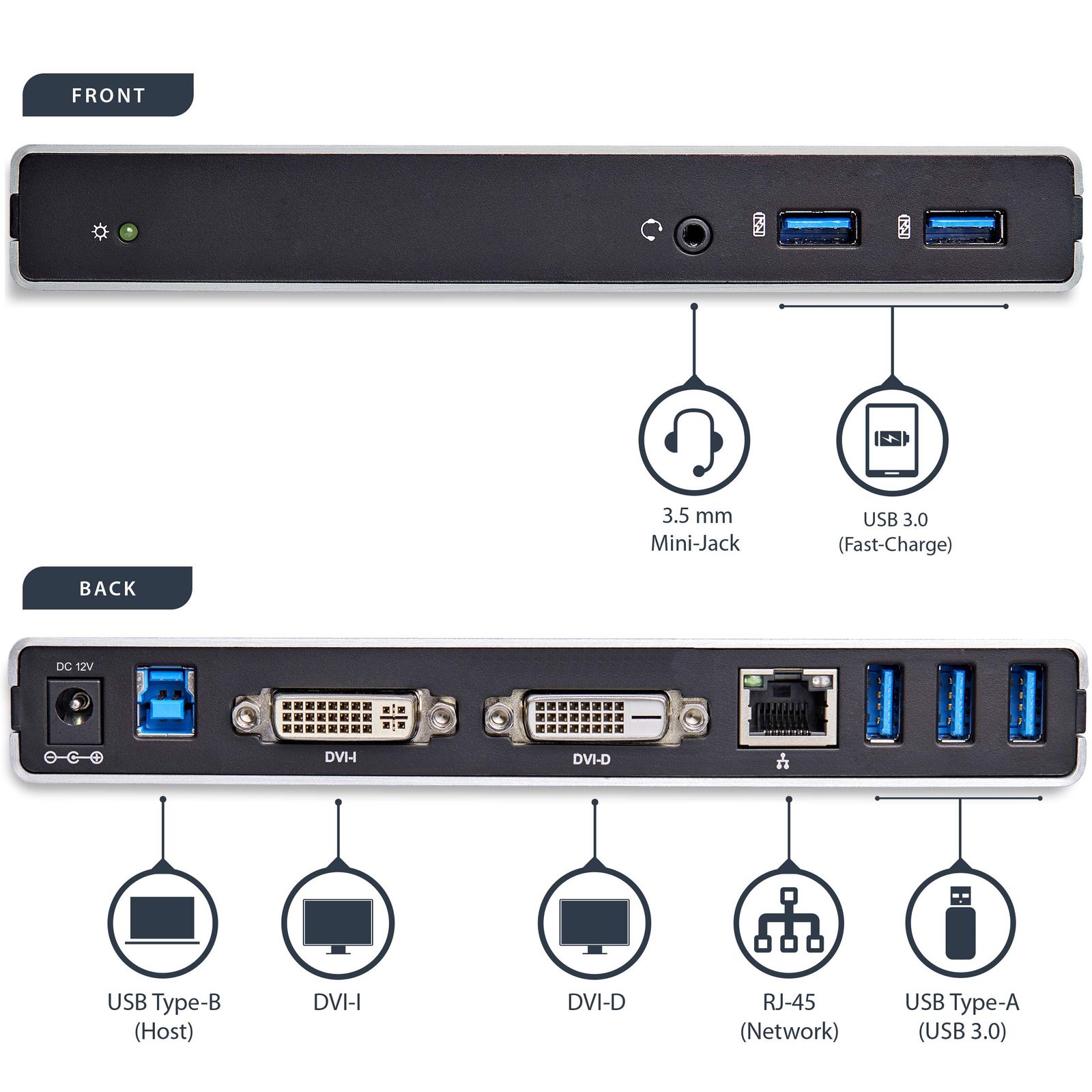 FRONT

3.5 mm
Mini-Jack

USB 3.0
(Fast-Charge)

BACK

DC 12V

DVI-I

DVI-D

USB Type-B
(Host)

DVI-I

DVI-D

RJ-45
(Network)

USB Type-A
(USB 3.0)