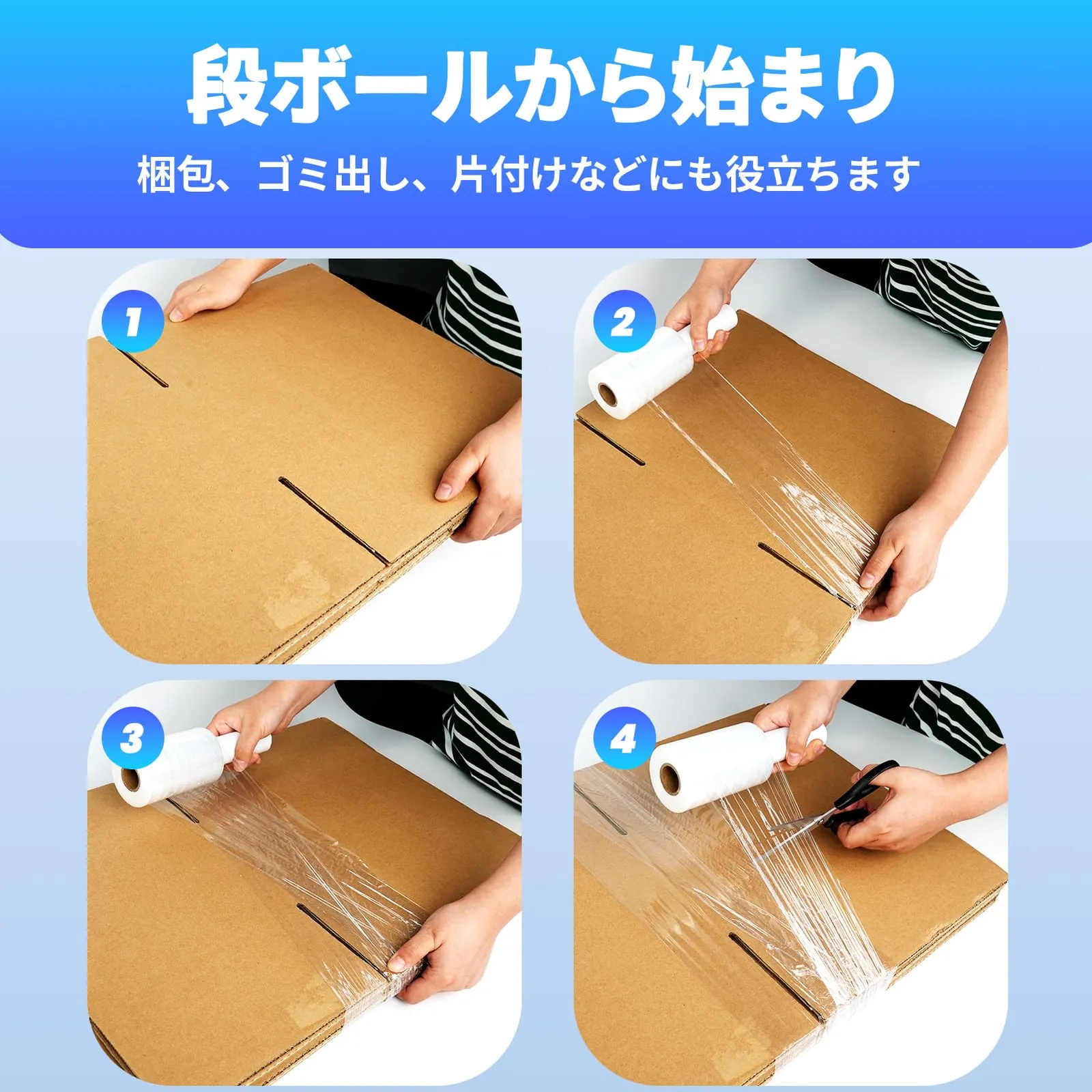 段ボールから始まり

梱包、ゴミ出し、片付けなどにも役立ちます

1

2

3

4