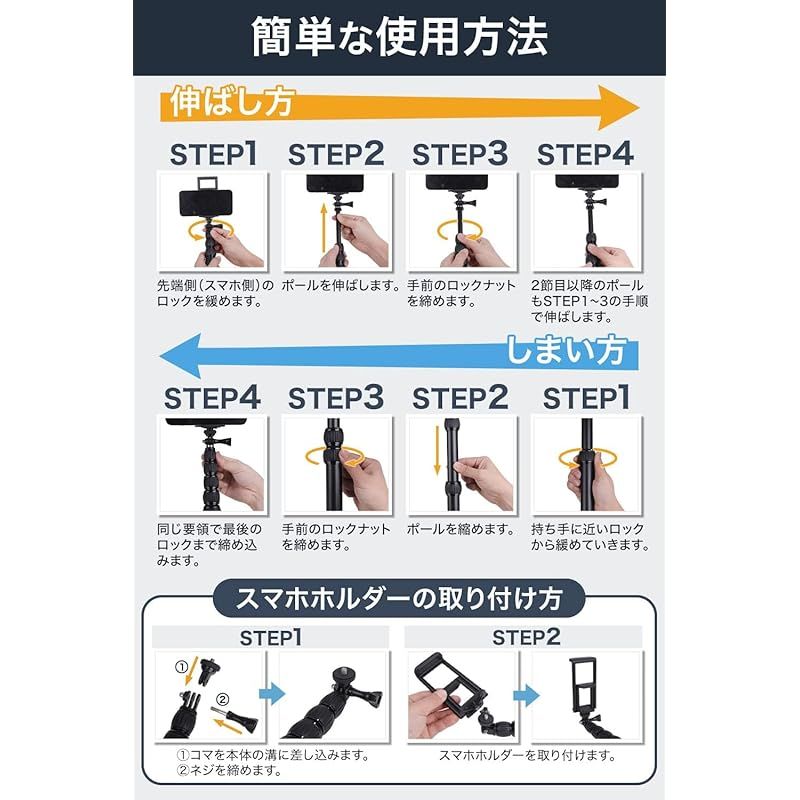 簡単な使用方法

伸ばし方

STEP1
先端側（スマホ側）のロックを緩めます。

STEP2
ポールを伸ばします。

STEP3
手前のロックナットを締めます。

STEP4
2節目以降のポールもSTEP1~3の手順で伸ばします。

しまい方

STEP4
同じ要領で最後のロックまで締め込みます。

STEP3
手前のロックナットを締めます。

STEP2
ポールを縮めます。

STEP1
持ち手に近いロックから緩めていきます。

スマホホルダーの取り付け方

STEP1
①
②
①コマを本体の溝に差し込みます。
②ネジを締めます。

STEP2
スマホホルダーを取り付けます。