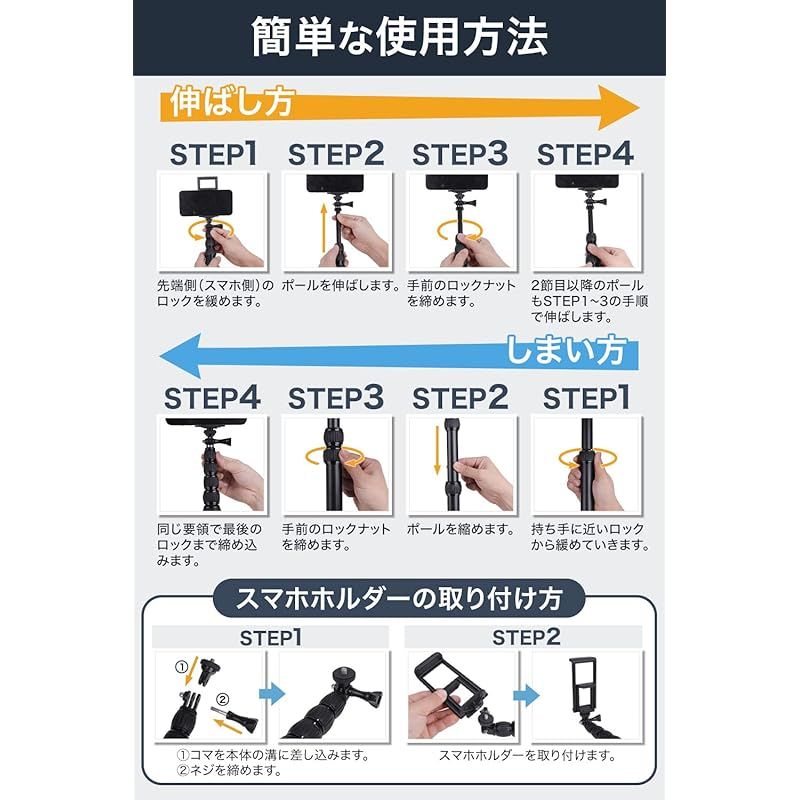 簡単な使用方法

伸ばし方

STEP1
先端側（スマホ側）のロックを緩めます。

STEP2
ポールを伸ばします。

STEP3
手前のロックナットを締めます。

STEP4
2節目以降のポールもSTEP1~3の手順で伸ばします。

しまい方

STEP4
同じ要領で最後のロックまで締め込みます。

STEP3
手前のロックナットを締めます。

STEP2
ポールを縮めます。

STEP1
持ち手に近いロックから緩めていきます。

スマホホルダーの取り付け方

STEP1
①
②
①コマを本体の溝に差し込みます。
②ネジを締めます。

STEP2
スマホホルダーを取り付けます。