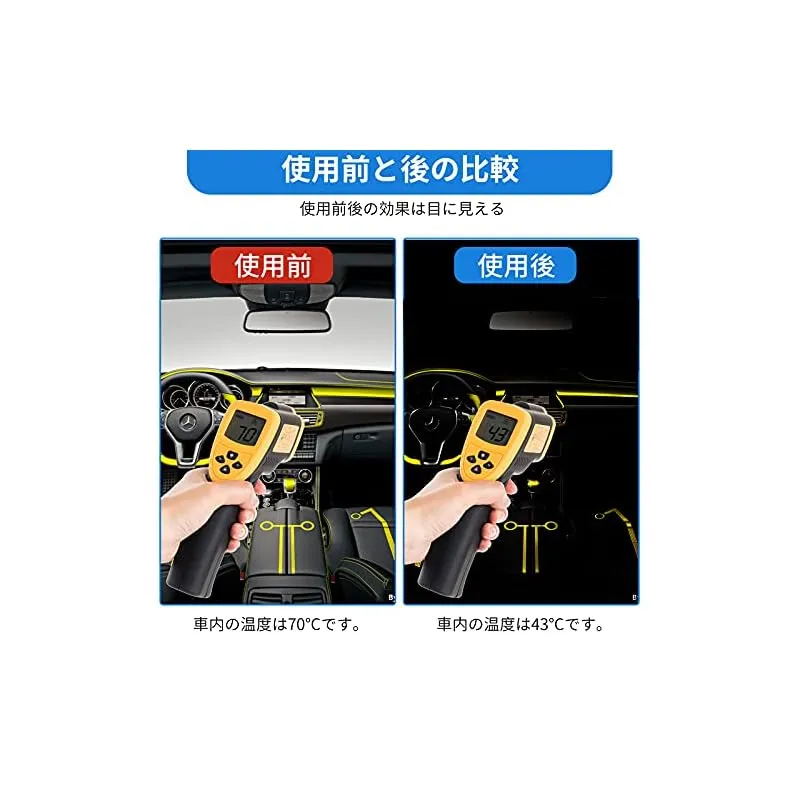 使用前と後の比較

使用前後の効果は目に見える

使用前

70

車内の温度は70°Cです。

使用後

43

車内の温度は43°Cです。