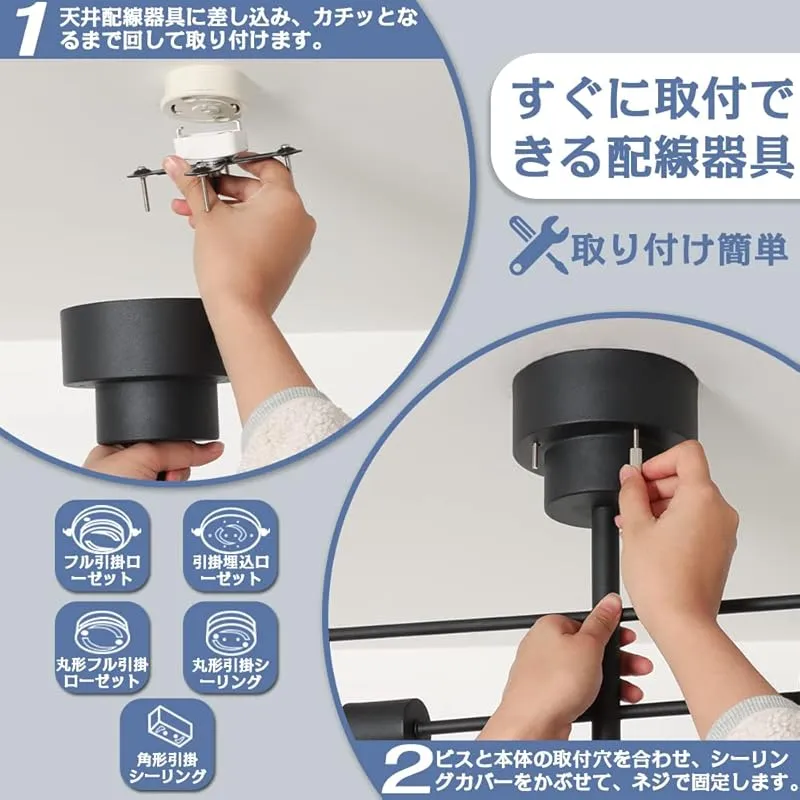 1 天井配線器具に差し込み、カチッとなるまで回して取り付けます。

すぐに取付できる配線器具

取り付け簡単

フル引掛ローゼット

引掛埋込ローゼット

丸形フル引掛ローゼット

丸形引掛シーリング

角形引掛シーリング

2 ビスと本体の取付穴を合わせ、シーリングカバーをかぶせて、ネジで固定します。