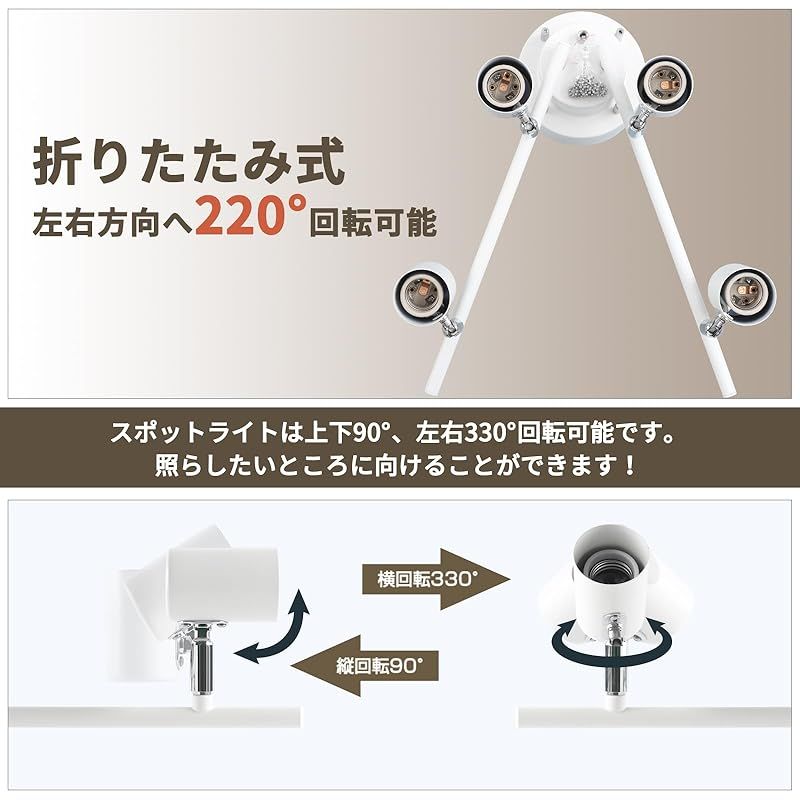 折りたたみ式
左右方向へ220°回転可能

スポットライトは上下90°、左右330°回転可能です。
照らしたいところに向けることができます！

横回転330°

縦回転90°