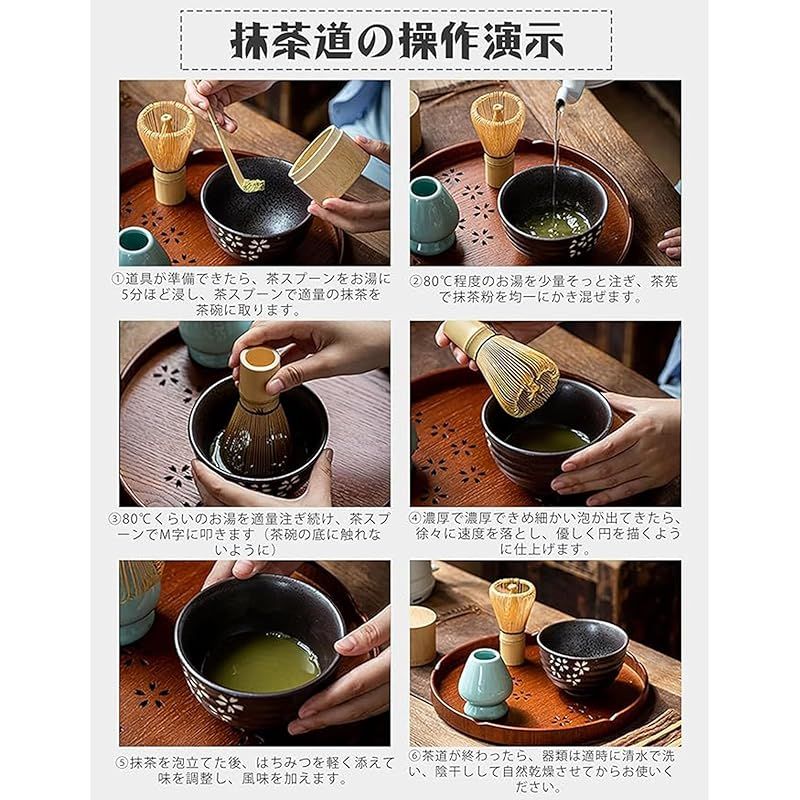 抹茶道の操作演示

①道具が準備できたら、茶スプーンをお湯に5分ほど浸し、茶スプーンで適量の抹茶を茶碗に取ります。

②80℃程度のお湯を少量そっと注ぎ、茶筅で抹茶粉を均一にかき混ぜます。

③80℃くらいのお湯を適量注ぎ続け、茶スプーンでM字に叩きます（茶碗の底に触れないように）

④濃厚で濃厚できめ細かい泡が出てきたら、徐々に速度を落とし、優しく円を描くように仕上げます。

⑤抹茶を泡立てた後、はちみつを軽く添えて味を調整し、風味を加えます。

⑥茶道が終わったら、器類は適時に清水で洗い、陰干しして自然乾燥させてからお使いください。