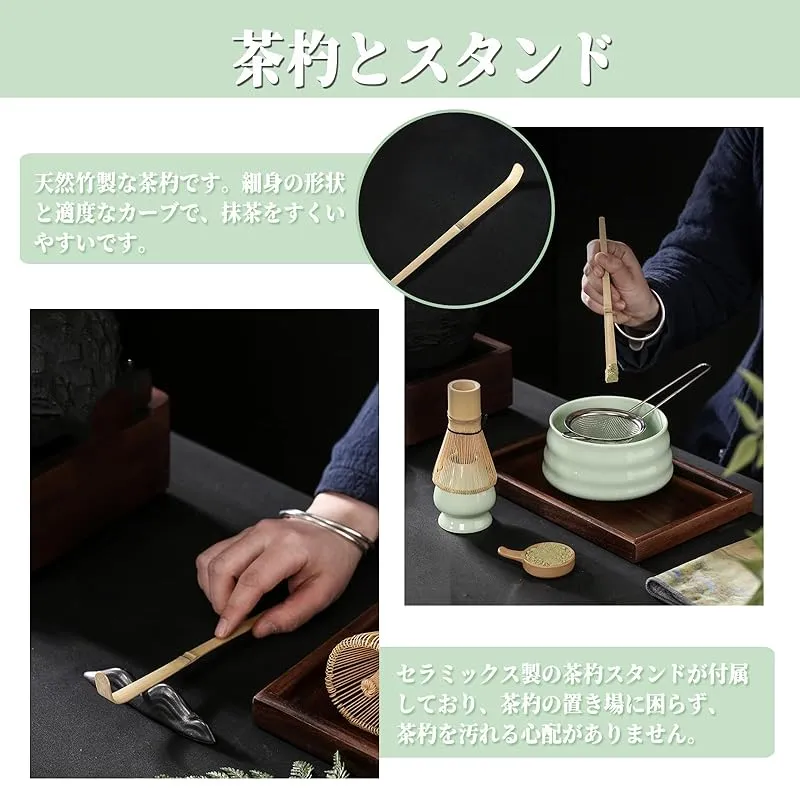 茶杓とスタンド

天然竹製な茶杓です。細身の形状と適度なカーブで、抹茶をすくいやすいです。

セラミックス製の茶杓スタンドが付属しており、茶杓の置き場に困らず、茶杓を汚れる心配がありません。