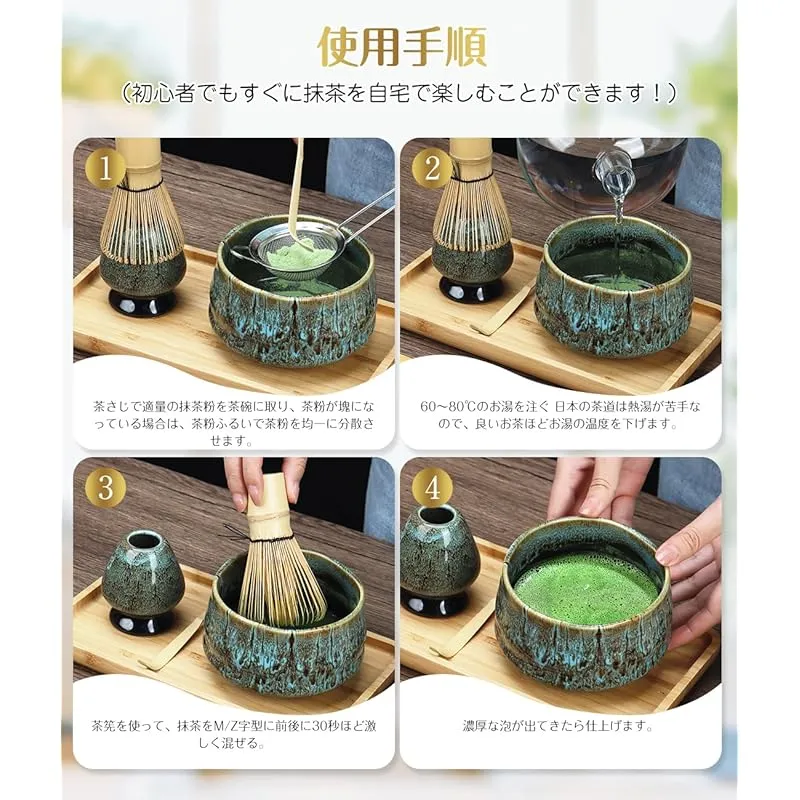 使用手順

（初心者でもすぐに抹茶を自宅で楽しむことができます！）

1

茶さじで適量の抹茶粉を茶碗に取り、茶粉が塊になっている場合は、茶粉ふるいで茶粉を均一に分散させます。

2

60～80℃のお湯を注ぐ 日本の茶道は熱湯が苦手なので、良いお茶ほどお湯の温度を下げます。

3

茶筅を使って、抹茶をM/Z字型に前後に30秒ほど激しく混ぜる。

4

濃厚な泡が出てきたら仕上げます。