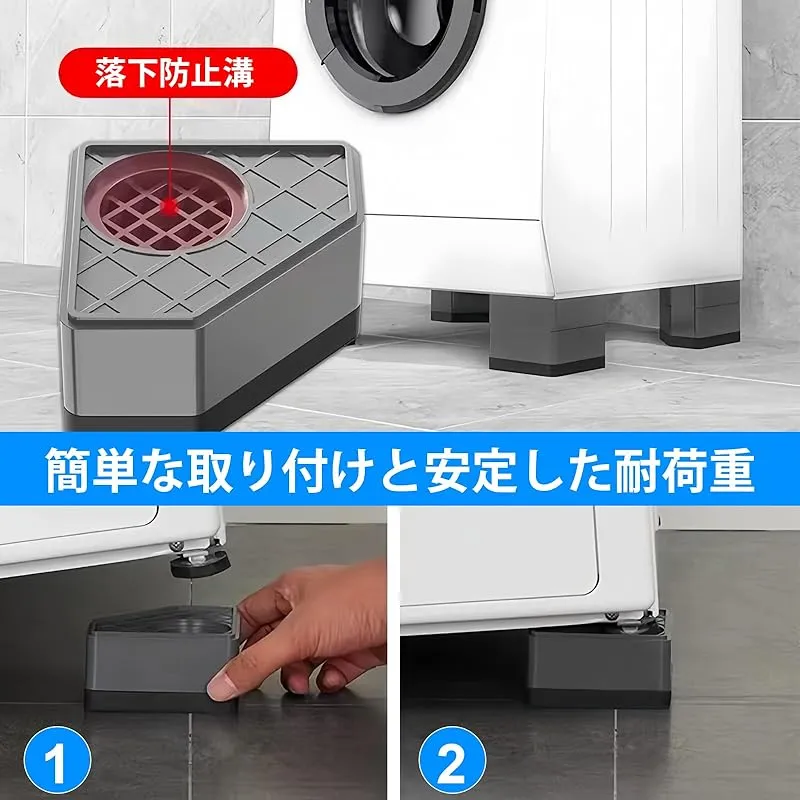 落下防止溝

簡単な取り付けと安定した耐荷重

1

2