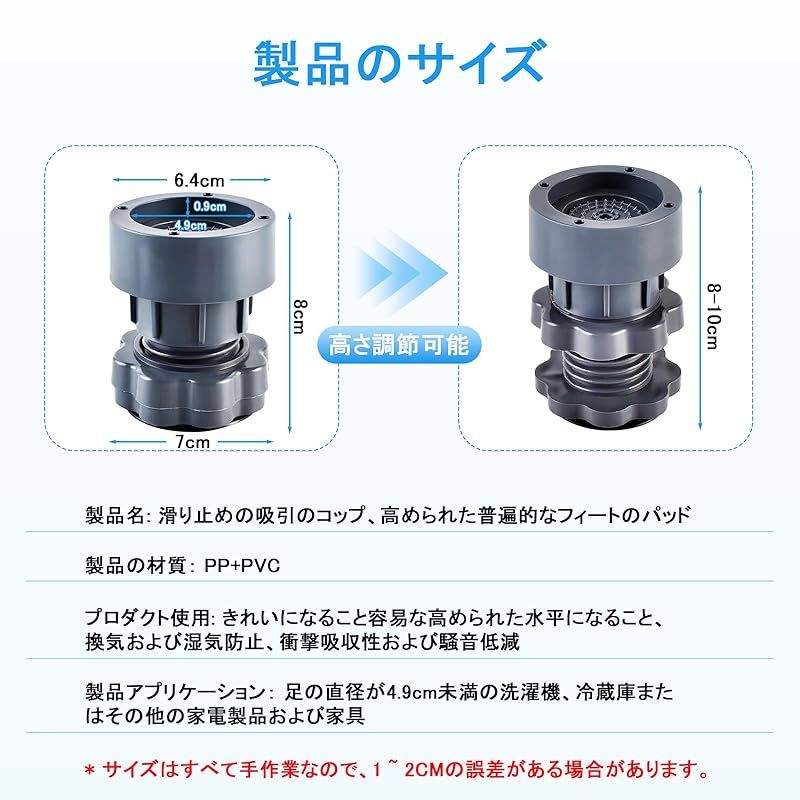 製品のサイズ

6.4cm
0.9cm
4.9cm
8cm
7cm

高さ調節可能

8–10cm

製品名: 滑り止めの吸引のコップ、高められた普遍的なフィートのパッド

製品の材質: PP+PVC

プロダクト使用: きれいになること容易な高められた水平になること、換気および湿気防止、衝撃吸収性および騒音低減

製品アプリケーション: 足の直径が4.9cm未満の洗濯機、冷蔵庫またはその他の家電製品および家具

＊ サイズはすべて手作業なので、1 ~ 2CMの誤差がある場合があります。