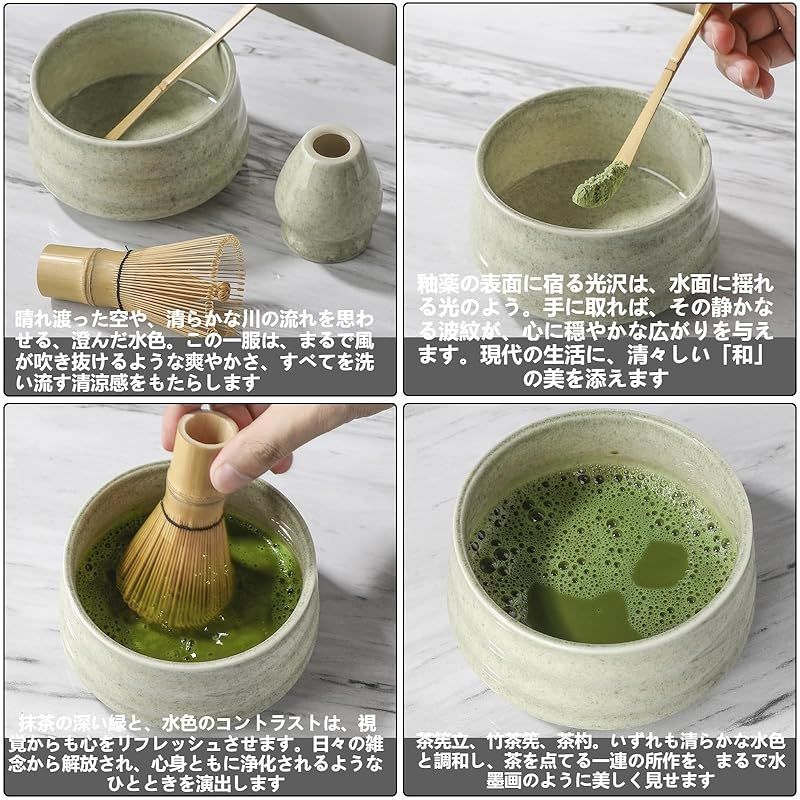 晴れ渡った空や、清らかな川の流れを思わせる、澄んだ水色。この一服は、まるで風が吹き抜けるような爽やかさ、すべてを洗い流す清涼感をもたらします

釉薬の表面に宿る光沢は、水面に揺れる光のよう。手に取れば、その静かなる波紋が、心に穏やかな広がりを与えます。現代の生活に、清々しい「和」の美を添えます

抹茶の深い緑と、水色のコントラストは、視覚からも心をリフレッシュさせます。日々の雑念から解放され、心身ともに浄化されるようなひとときを演出します

茶筅立、竹茶筅、茶杓。いずれも清らかな水色と調和し、茶を点てる一連の所作を、まるで水墨画のように美しく見せます