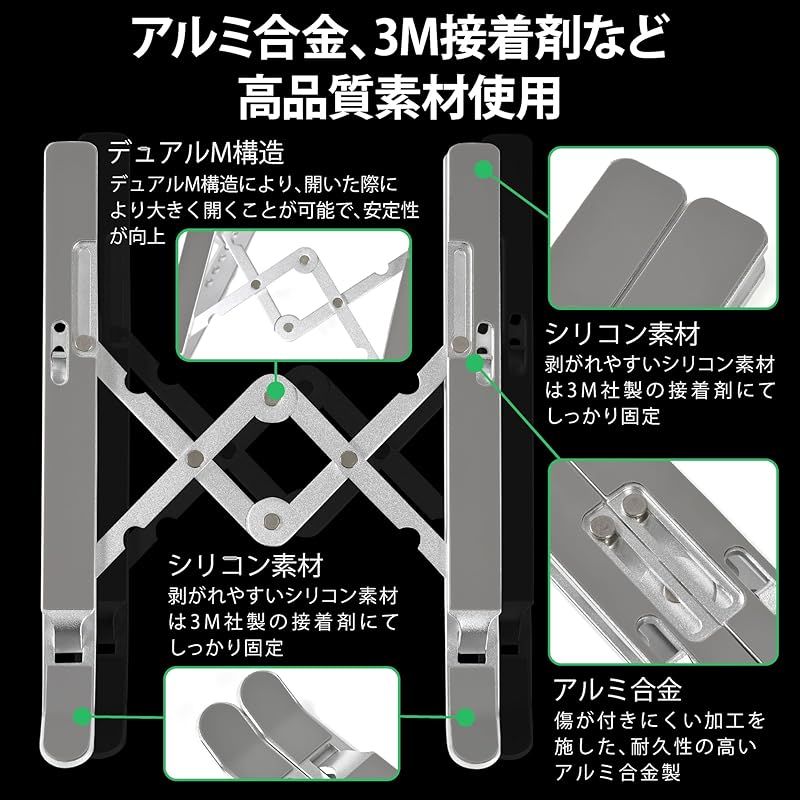 アルミ合金、3M接着剤など
高品質素材使用

デュアルM構造
デュアルM構造により、開いた際により大きく開くことが可能で、安定性が向上

シリコン素材
剥がれやすいシリコン素材は3M社製の接着剤にてしっかり固定

シリコン素材
剥がれやすいシリコン素材は3M社製の接着剤にてしっかり固定

アルミ合金
傷が付きにくい加工を施した、耐久性の高いアルミ合金製