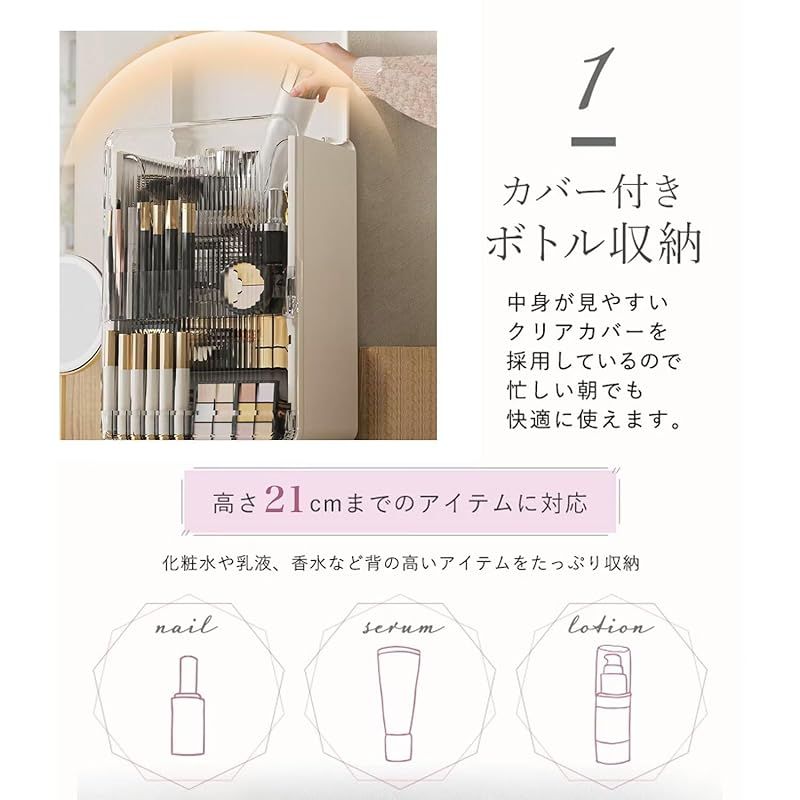 1

カバー付き
ボトル収納

中身が見やすい
クリアカバーを
採用しているので
忙しい朝でも
快適に使えます。

高さ21cmまでのアイテムに対応

化粧水や乳液、香水など背の高いアイテムをたっぷり収納

nail

serum

lotion