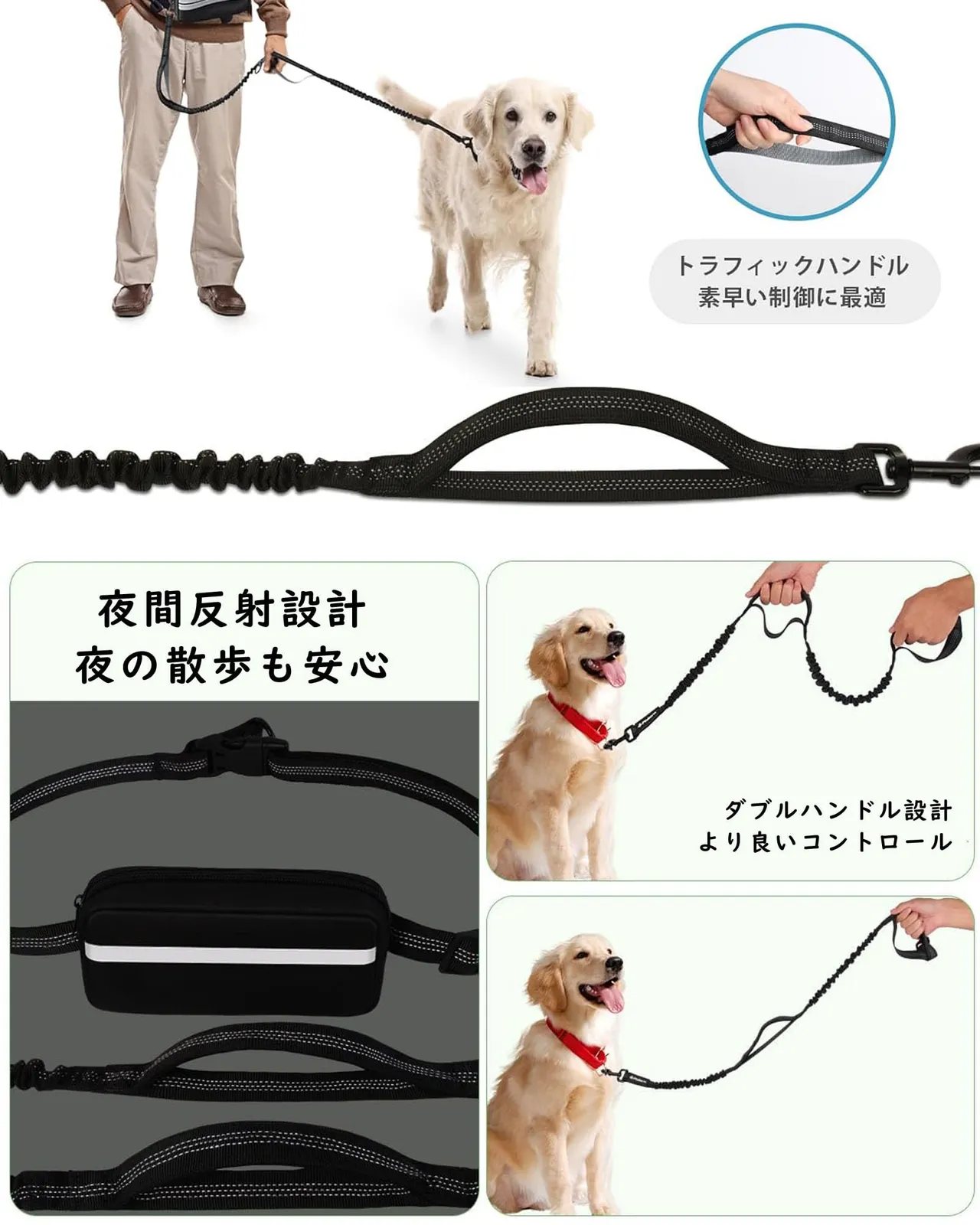 トラフィックハンドル
素早い制御に最適

夜間反射設計
夜の散歩も安心

ダブルハンドル設計
より良いコントロール