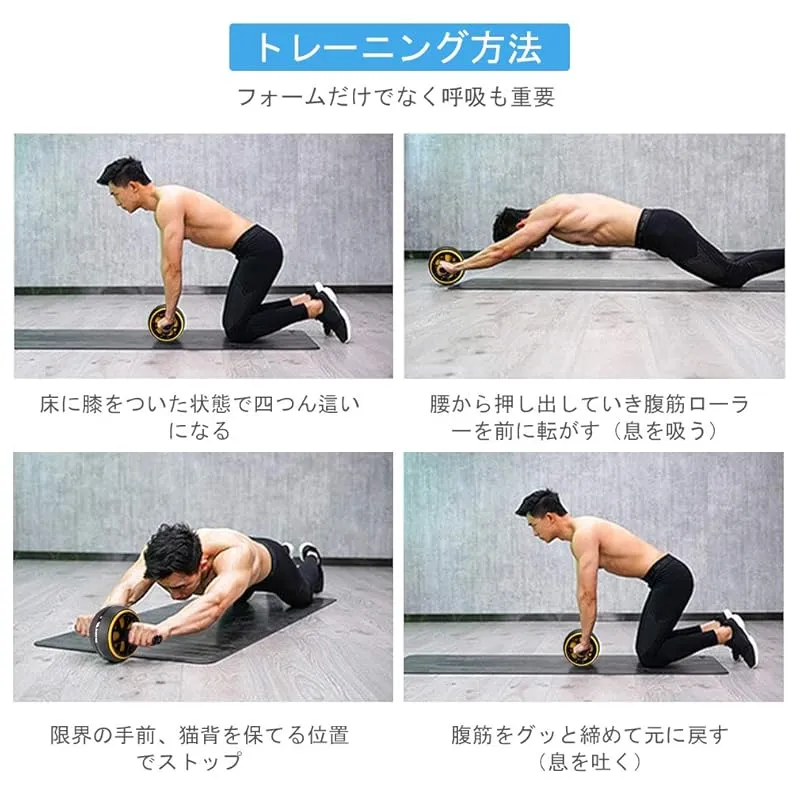 トレーニング方法

フォームだけでなく呼吸も重要

床に膝をついた状態で四つん這いになる

腰から押し出していき腹筋ローラーを前に転がす（息を吸う）

限界の手前、猫背を保てる位置でストップ

腹筋をグッと締めて元に戻す（息を吐く）