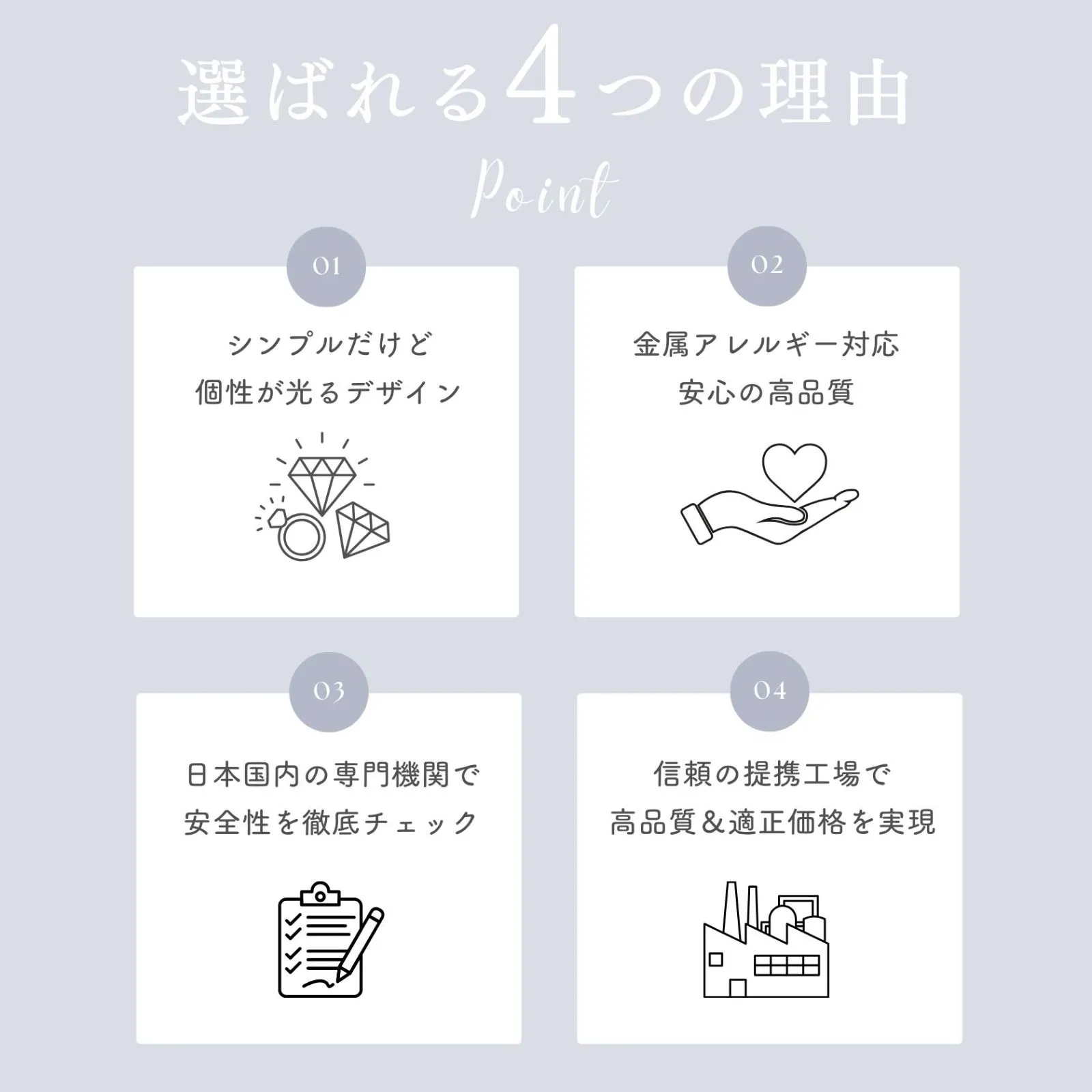 選ばれる4つの理由

Point

01

シンプルだけど
個性が光るデザイン

02

金属アレルギー対応
安心の高品質

03

日本国内の専門機関で
安全性を徹底チェック

04

信頼の提携工場で
高品質&適正価格を実現