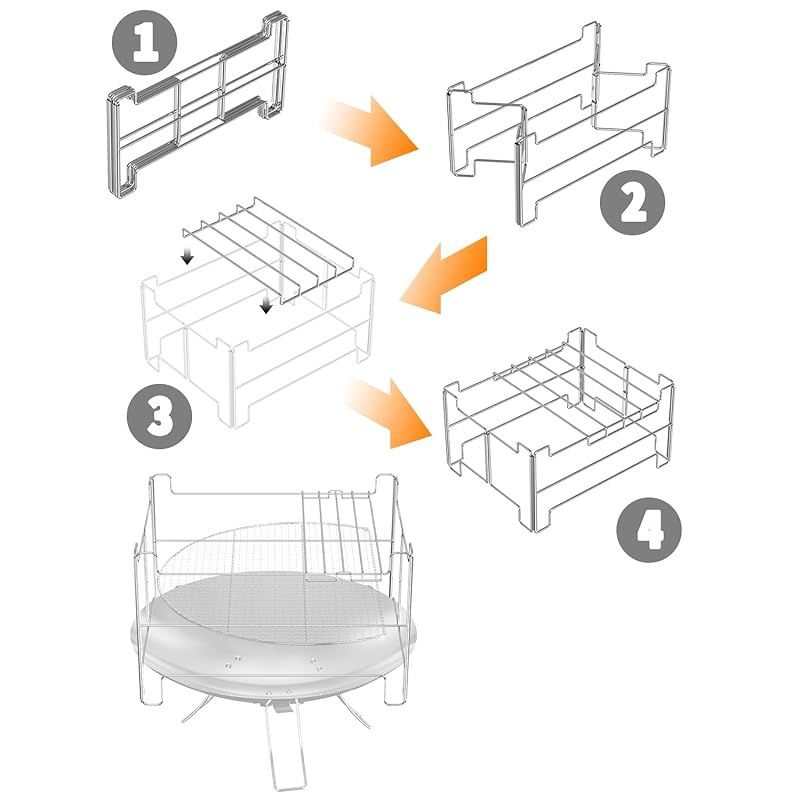 1

2

3

4