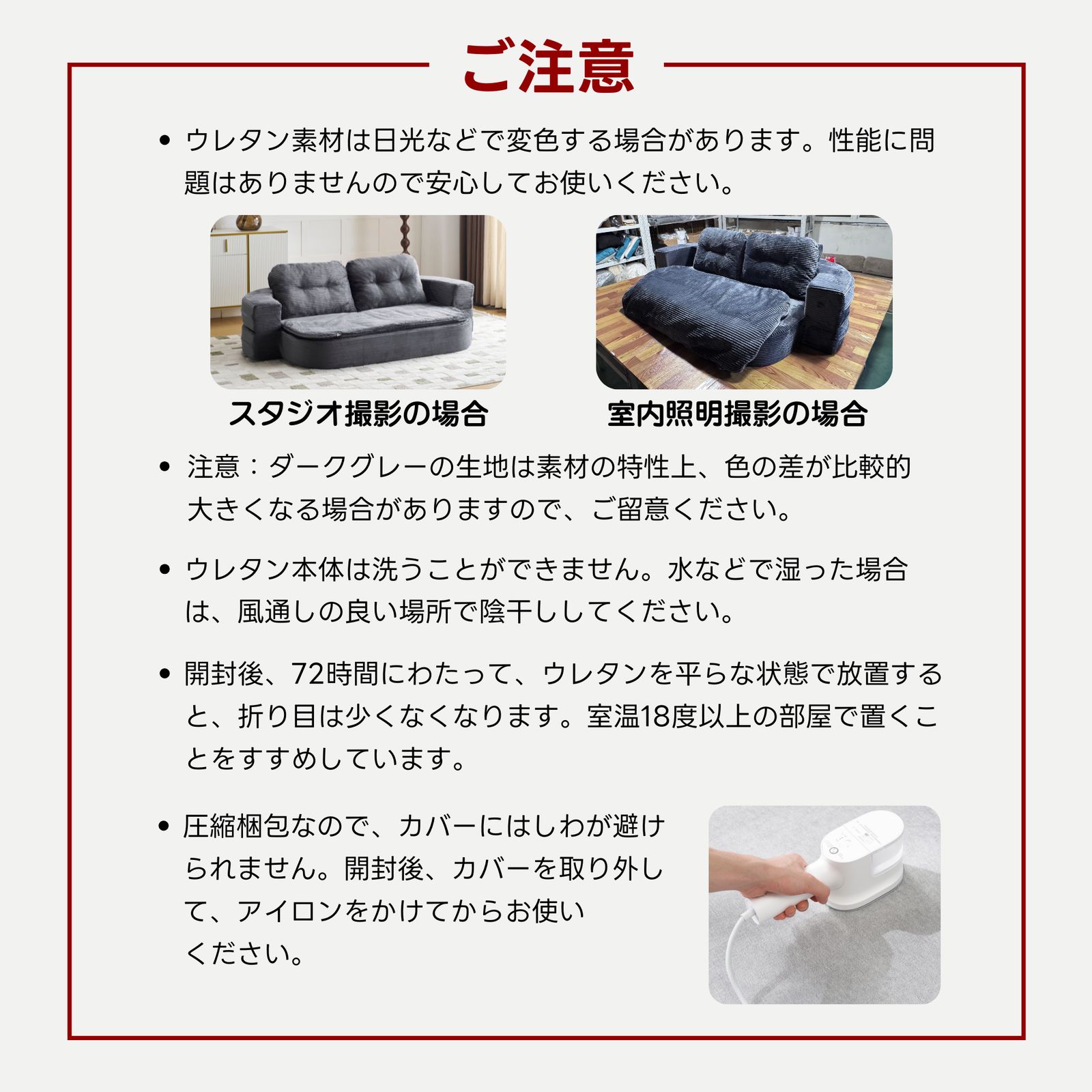 ご注意

• ウレタン素材は日光などで変色する場合があります。性能に問題はありませんので安心してお使いください。

スタジオ撮影の場合

室内照明撮影の場合

• 注意：ダークグレーの生地は素材の特性上、色の差が比較的大きくなる場合がありますので、ご留意ください。

• ウレタン本体は洗うことができません。水などで湿った場合は、風通しの良い場所で陰干ししてください。

• 開封後、72時間にわたって、ウレタンを平らな状態で放置すると、折り目は少くなくなります。室温18度以上の部屋で置くことをすすめしています。

• 圧縮梱包なので、カバーにはしわが避けられません。開封後、カバーを取り外して、アイロンをかけてからお使いください。