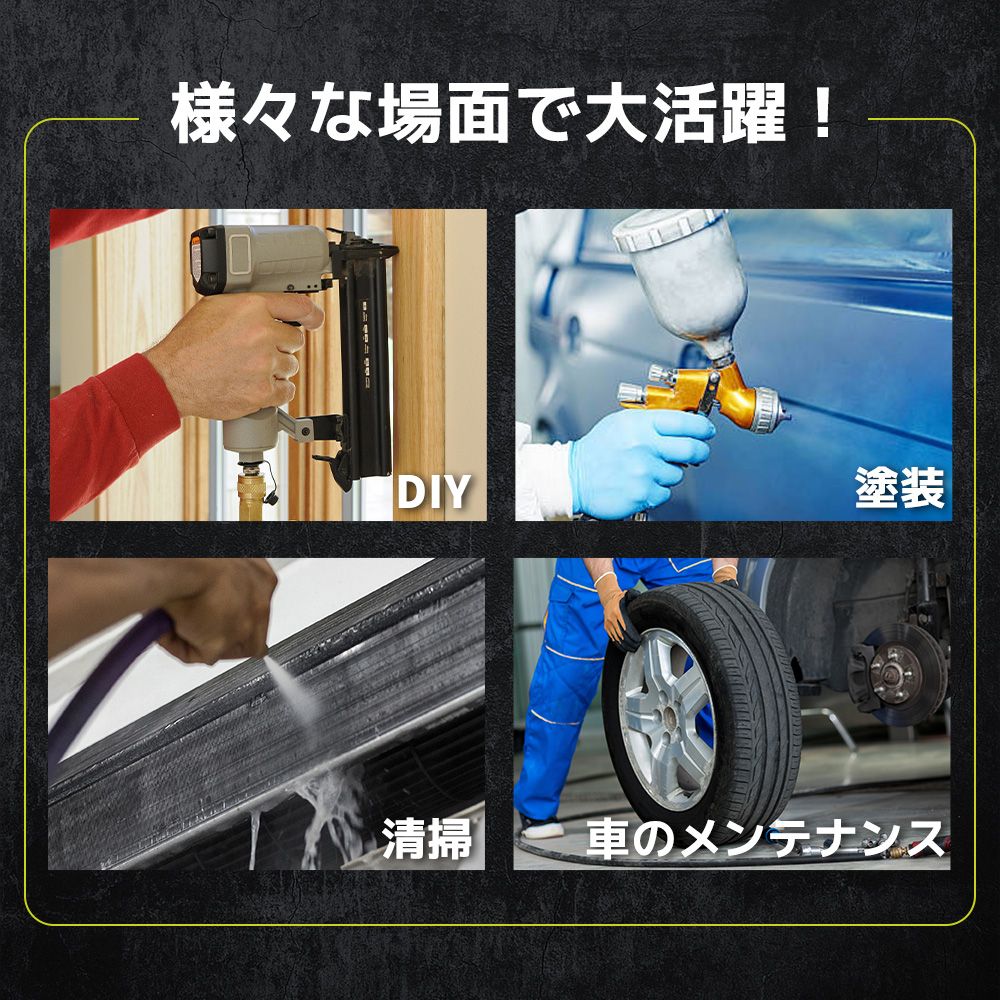 様々な場面で大活躍！

DIY

塗装

清掃

車のメンテナンス