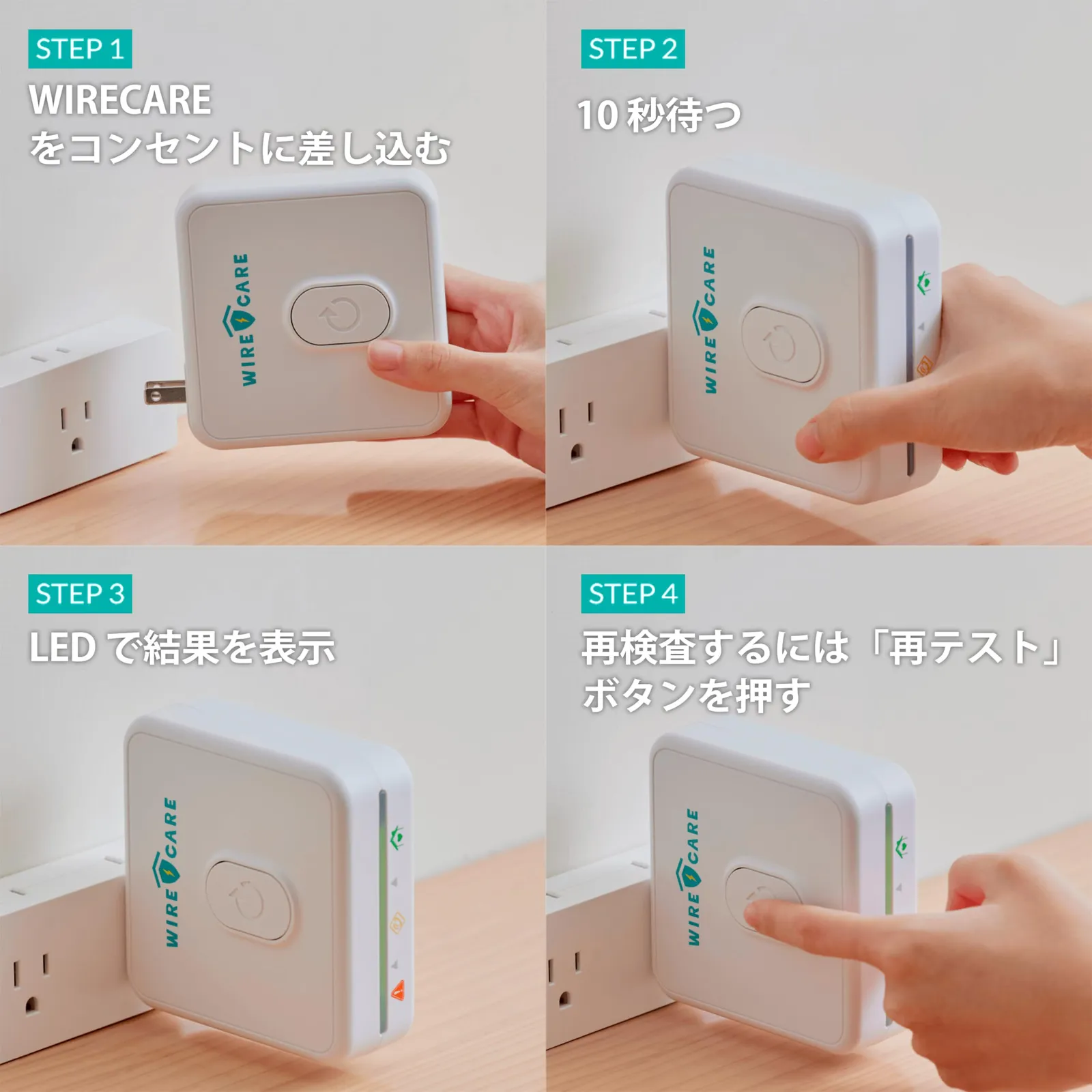 STEP 1

WIRECARE
をコンセントに差し込む

WIRE CARE

STEP 2

10 秒待つ

WIRE CARE

STEP 3

LED で結果を表示

WIRE CARE

STEP 4

再検査するには「再テスト」ボタンを押す

WIRE CARE