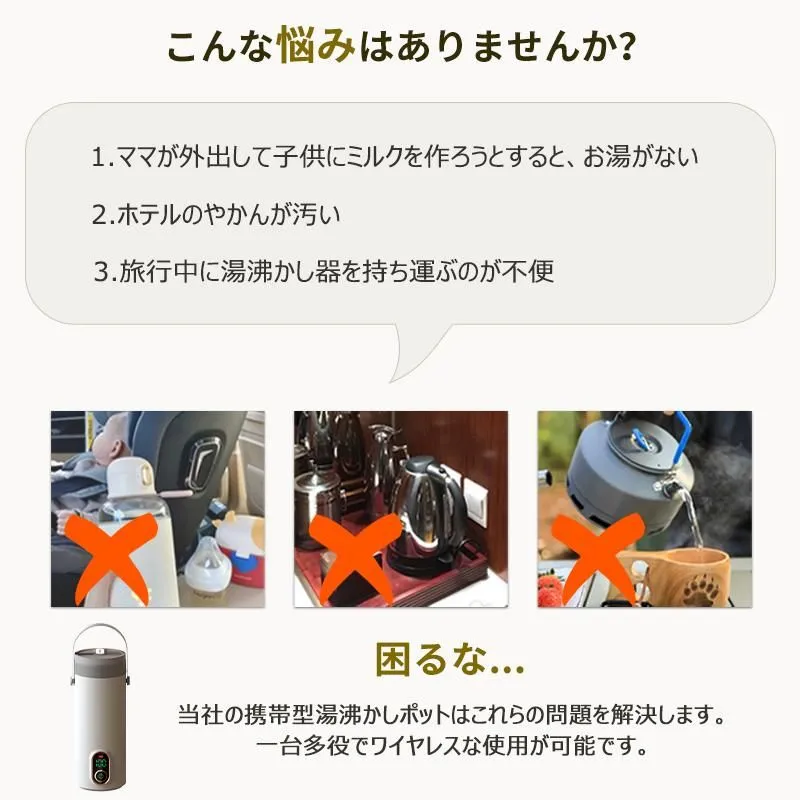 こんな悩みはありませんか?

1.ママが外出して子供にミルクを作ろうとすると、お湯がない

2.ホテルのやかんが汚い

3.旅行中に湯沸かし器を持ち運ぶのが不便

困るな...

当社の携帯型湯沸かしポットはこれらの問題を解決します。
一台多役でワイヤレスな使用が可能です。