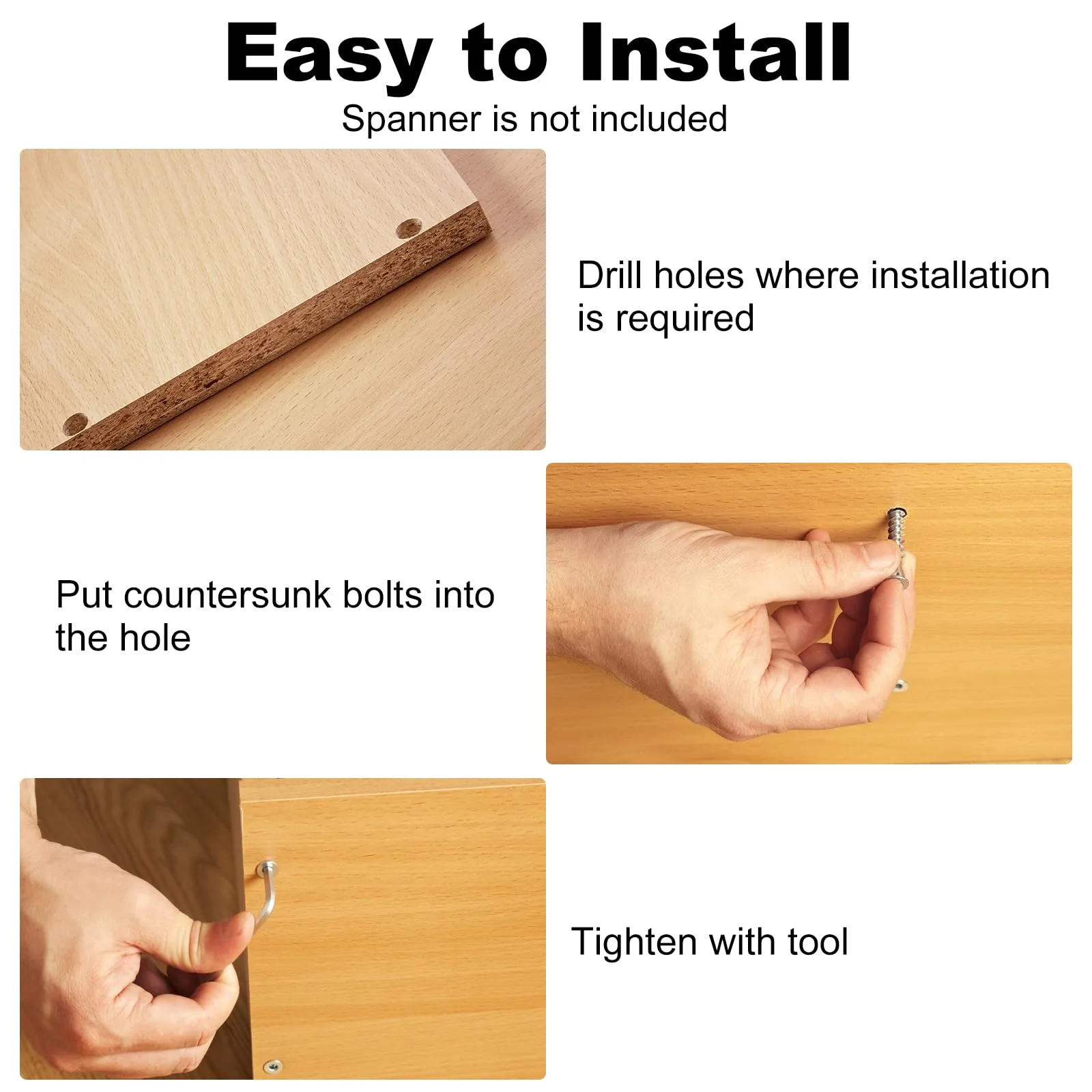 Easy to Install

Spanner is not included

Drill holes where installation is required

Put countersunk bolts into the hole

Tighten with tool