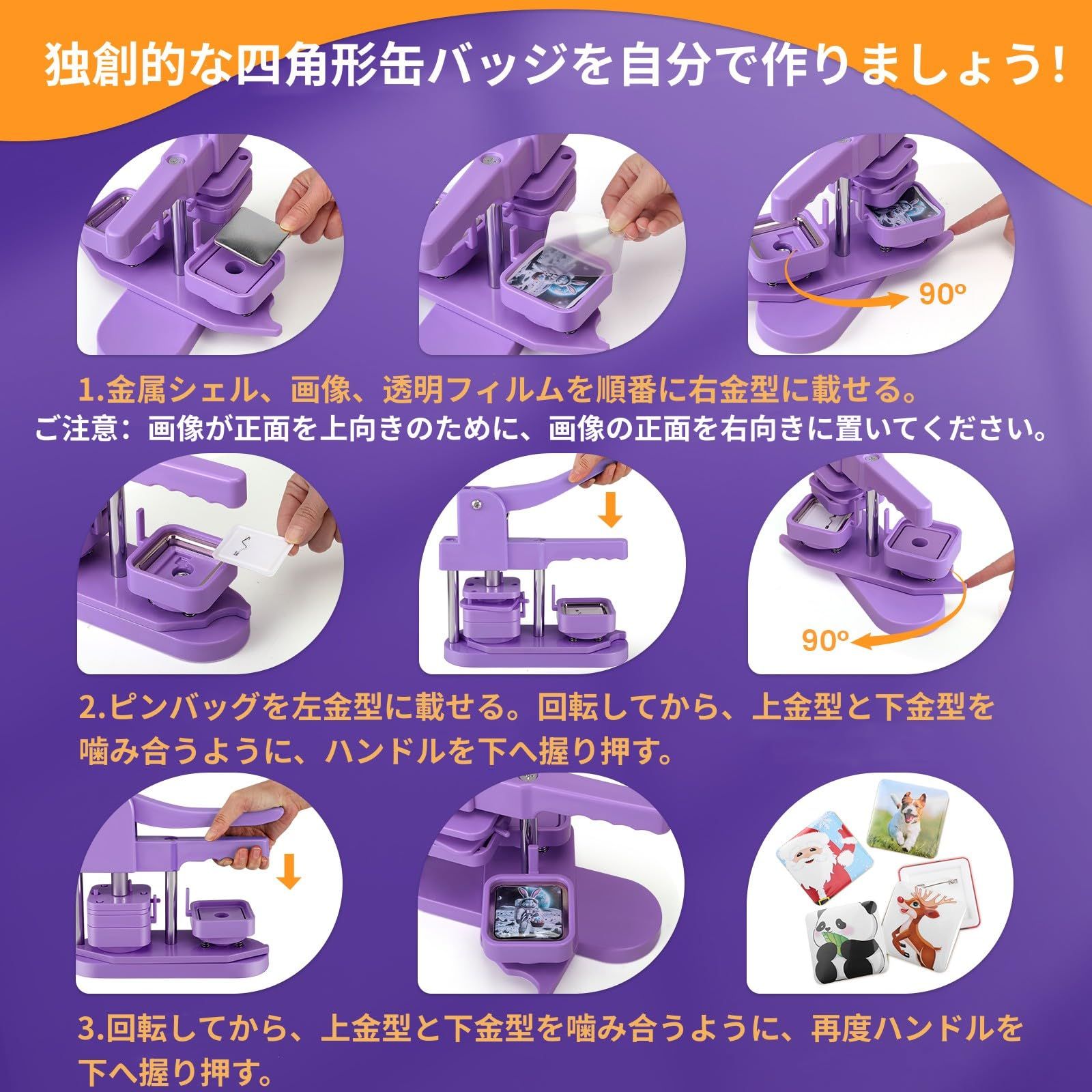 独創的な四角形缶バッジを自分で作りましょう！

90°

1.金属シェル、画像、透明フィルムを順番に右金型に載せる。
ご注意：画像が正面を上向きのために、画像の正面を右向きに置いてください。

90°

2.ピンバッグを左金型に載せる。回転してから、上金型と下金型を噛み合うように、ハンドルを下へ握り押す。

3.回転してから、上金型と下金型を噛み合うように、再度ハンドルを下へ握り押す。