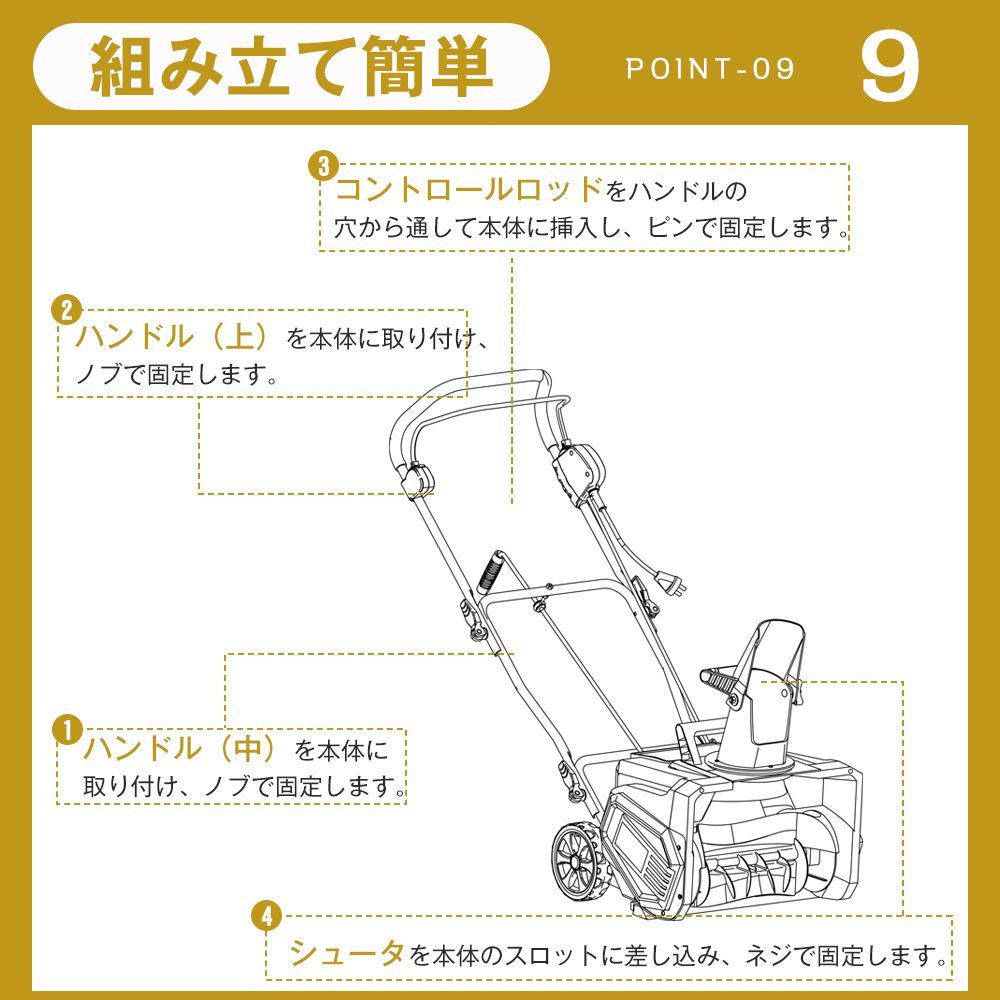 組み立て簡単

POINT-09

9

3 コントロールロッドをハンドルの穴から通して本体に挿入し、ピンで固定します。

2 ハンドル（上）を本体に取り付け、ノブで固定します。

1 ハンドル（中）を本体に取り付け、ノブで固定します。

4 シュータを本体のスロットに差し込み、ネジで固定します。