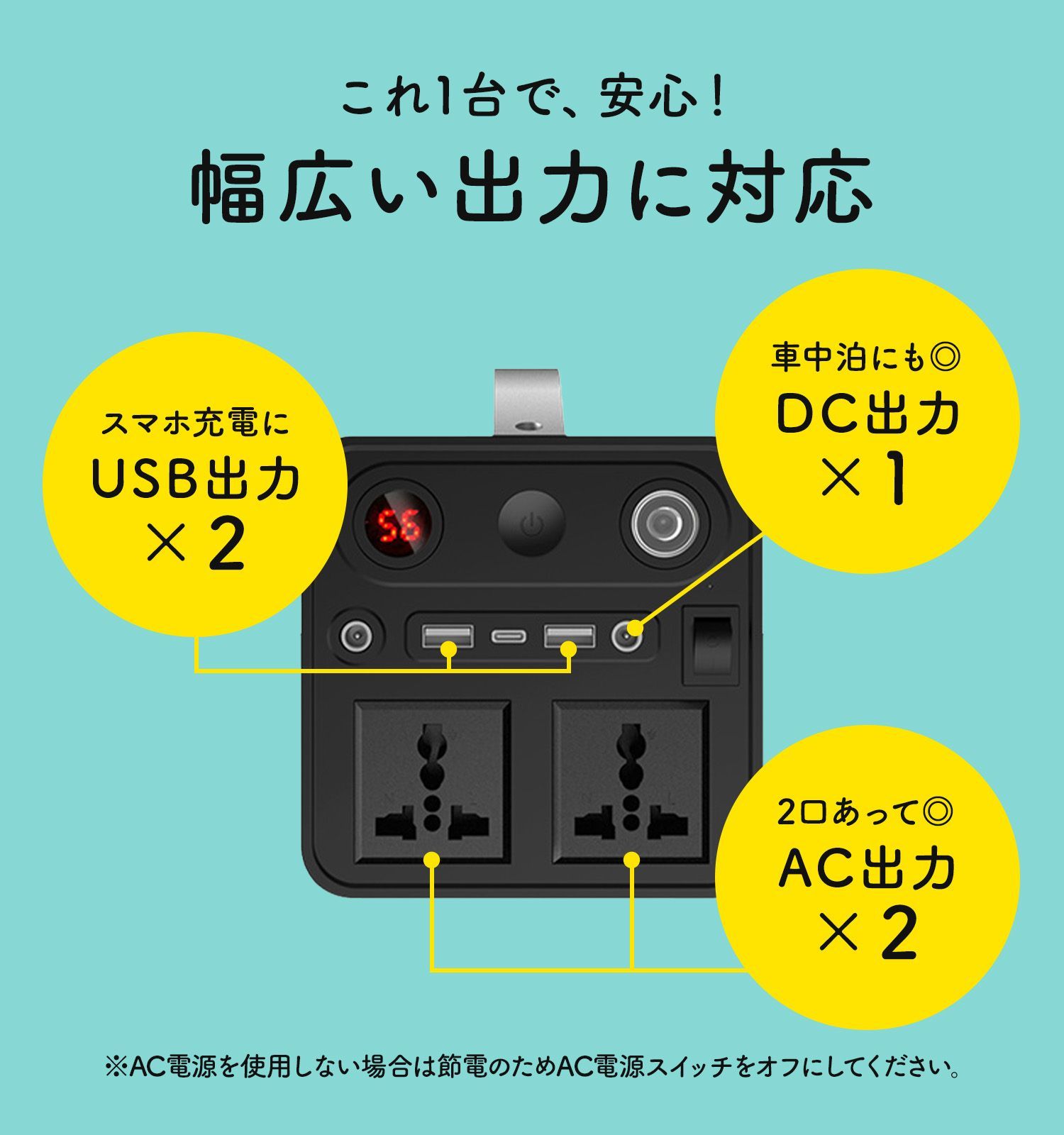 これ1台で、安心！
幅広い出力に対応

スマホ充電に
USB出力
×2

車中泊にも◎
DC出力
×1

56

2口あって◎
AC出力
×2

※AC電源を使用しない場合は節電のためAC電源スイッチをオフにしてください。