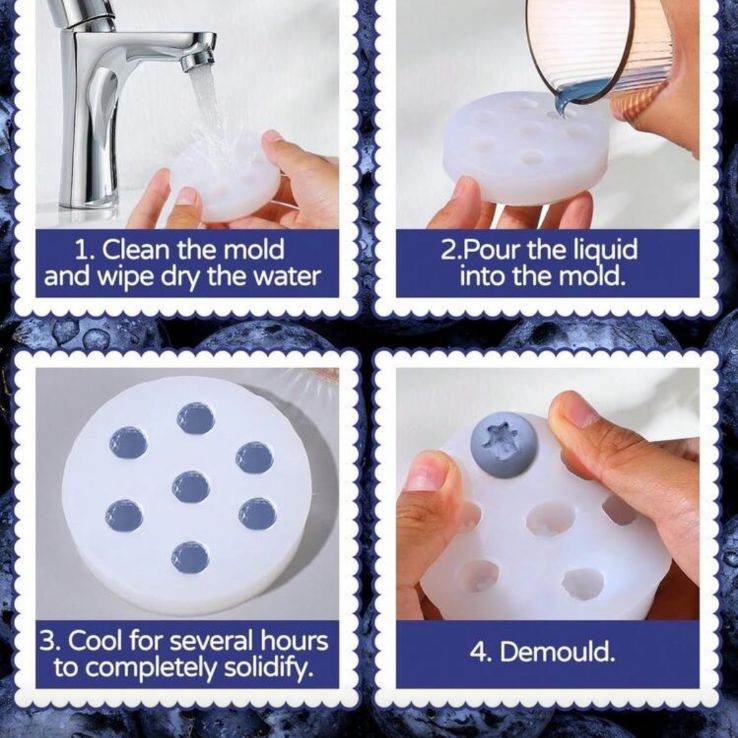 1. Clean the mold and wipe dry the water

2.Pour the liquid into the mold.

3. Cool for several hours to completely solidify.

4. Demould.