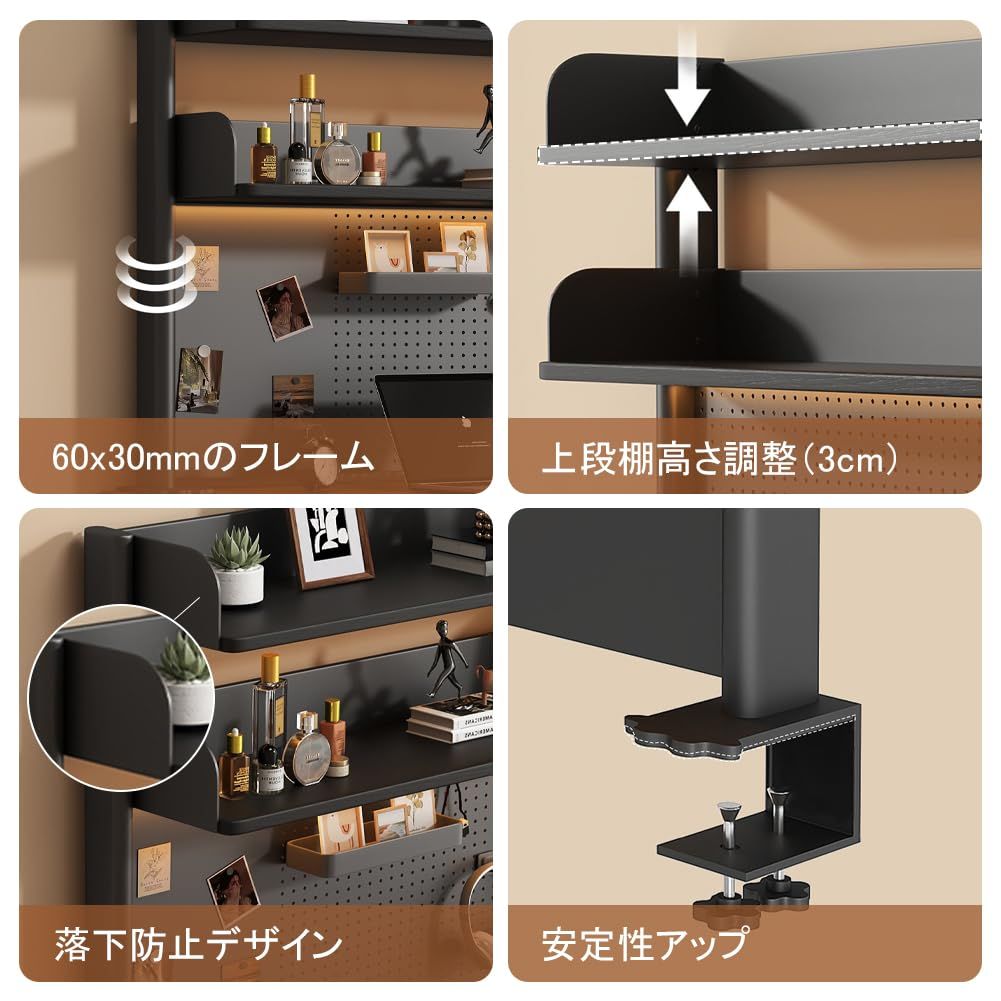 60x30mmのフレーム

上段棚高さ調整（3cm）

落下防止デザイン

安定性アップ