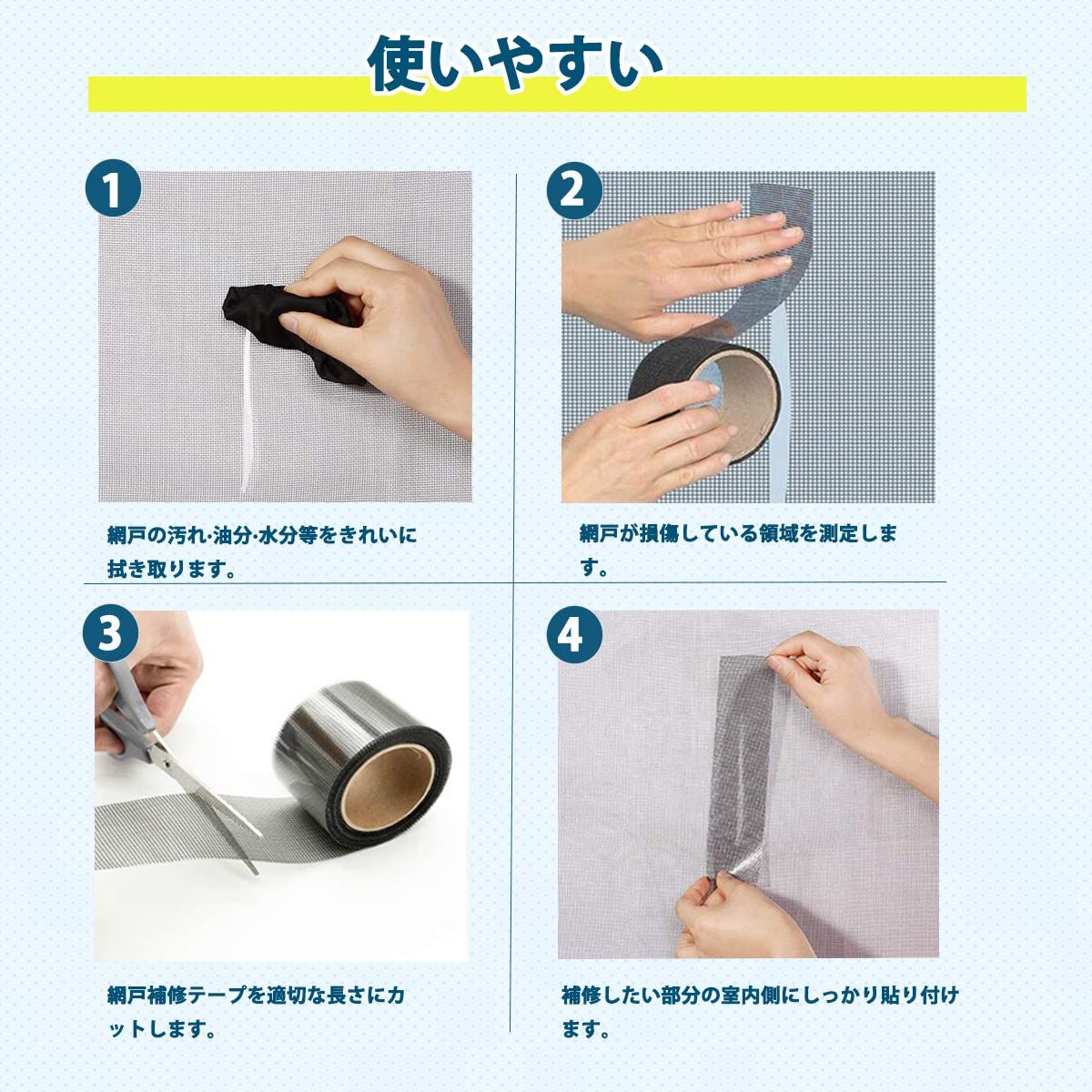 使いやすい

1

網戸の汚れ·油分·水分等をきれいに拭き取ります。

2

網戸が損傷している領域を測定します。

3

網戸補修テープを適切な長さにカットします。

4

補修したい部分の室内側にしっかり貼り付けます。