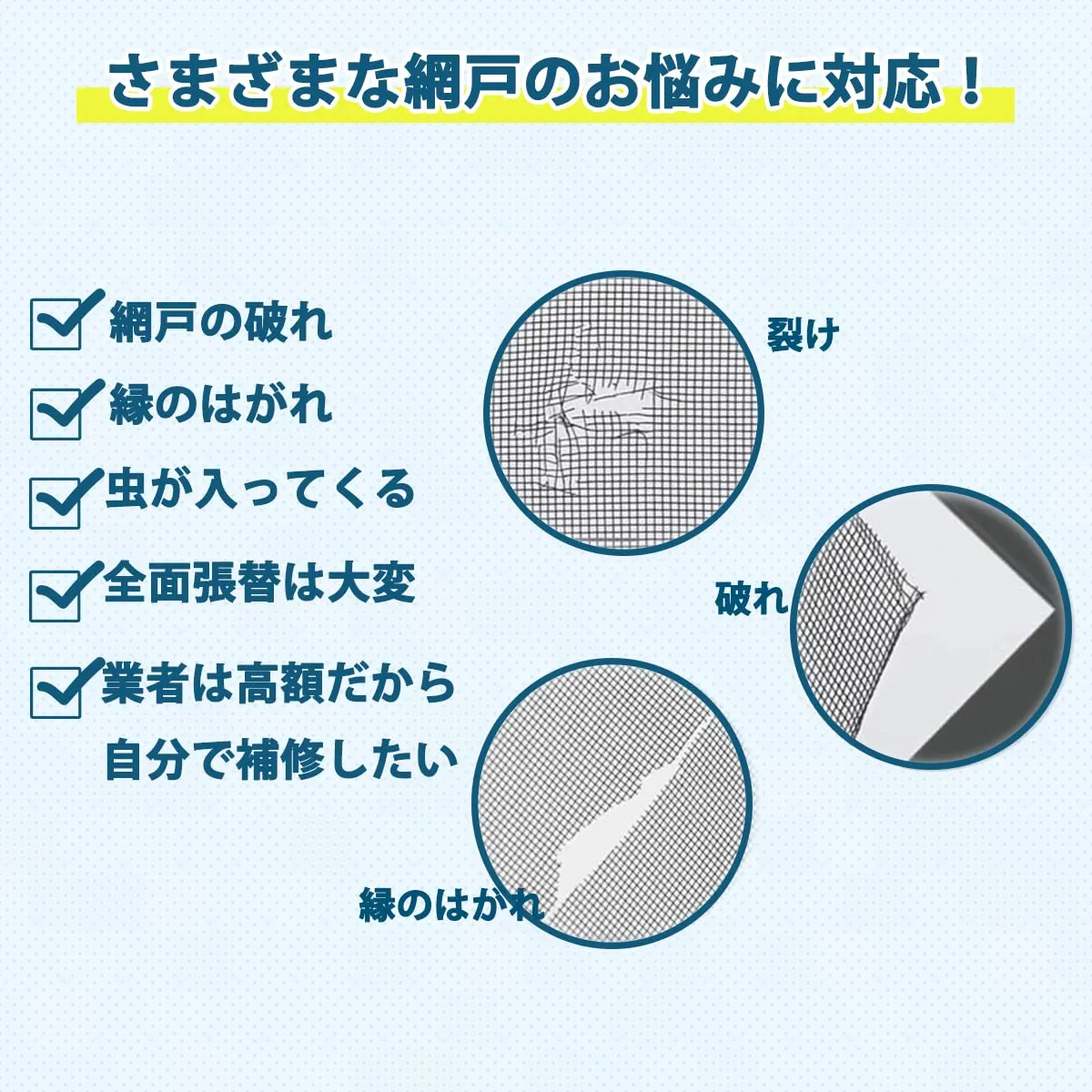 さまざまな網戸のお悩みに対応！

網戸の破れ

縁のはがれ

虫が入ってくる

全面張替は大変

業者は高額だから自分で補修したい

裂け

破れ

縁のはがれ